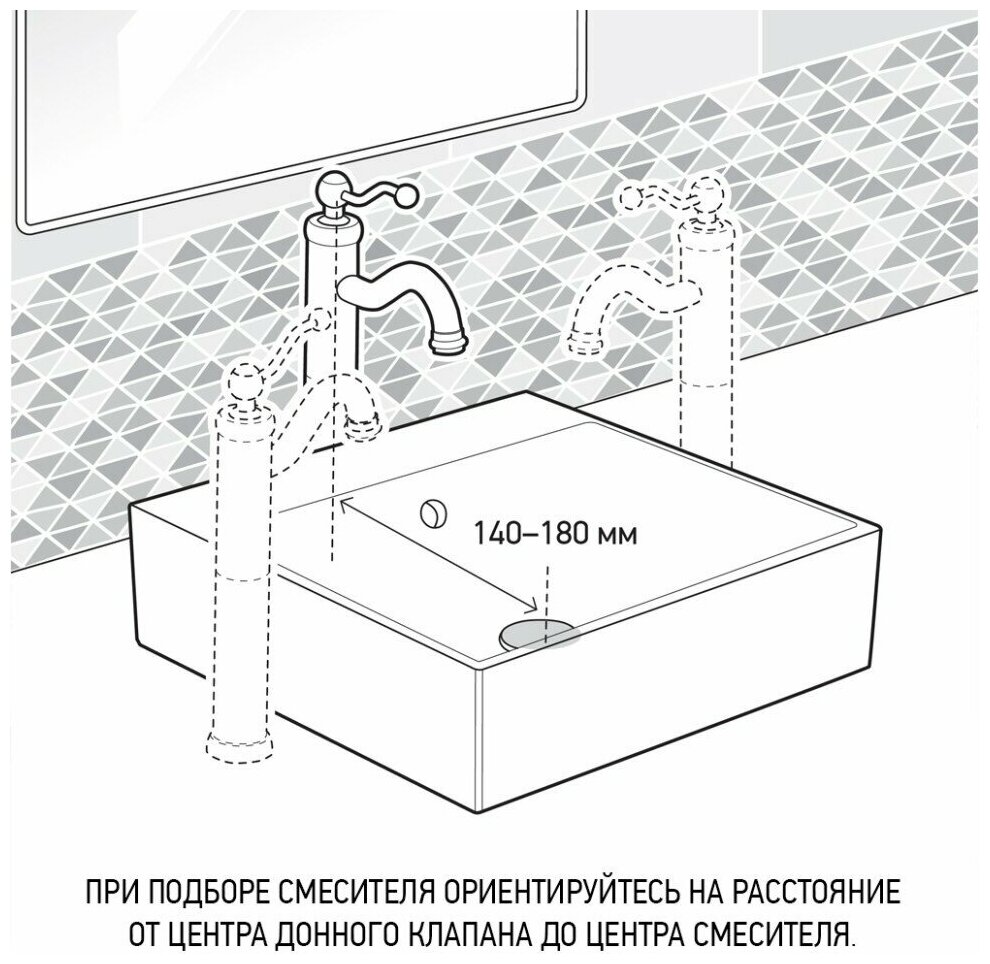 140–180 мм

ПРИ ПОДБОРЕ СМЕСИТЕЛЯ ОРИЕНТИРУЙТЕСЬ НА РАССТОЯНИЕ ОТ ЦЕНТРА ДОННОГО КЛАПАНА ДО ЦЕНТРА СМЕСИТЕЛЯ.