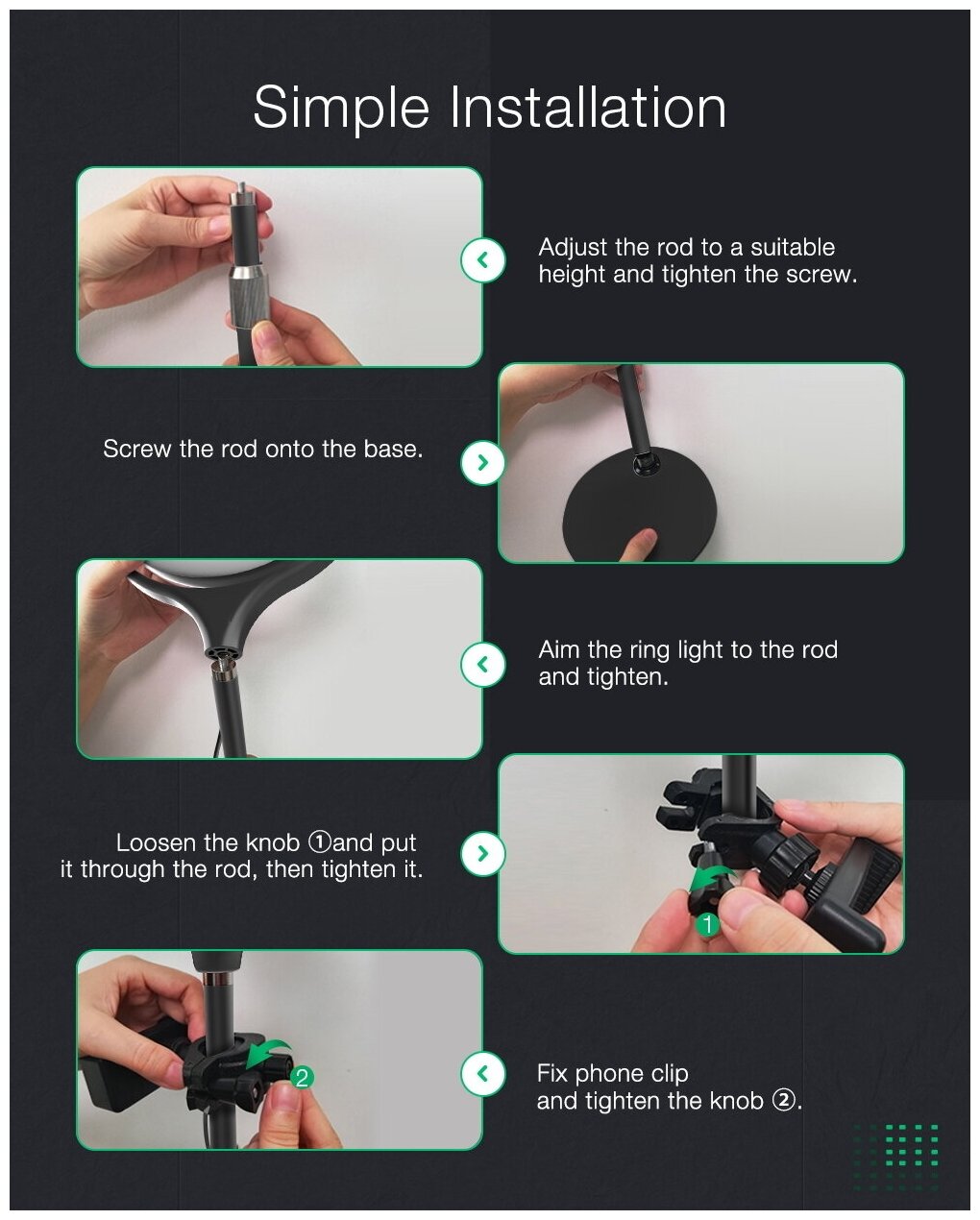 Simple Installation

Adjust the rod to a suitable height and tighten the screw.

Screw the rod onto the base.

Aim the ring light to the rod and tighten.

Loosen the knob ①and put it through the rod, then tighten it.

1

2

Fix phone clip and tighten the knob ②.