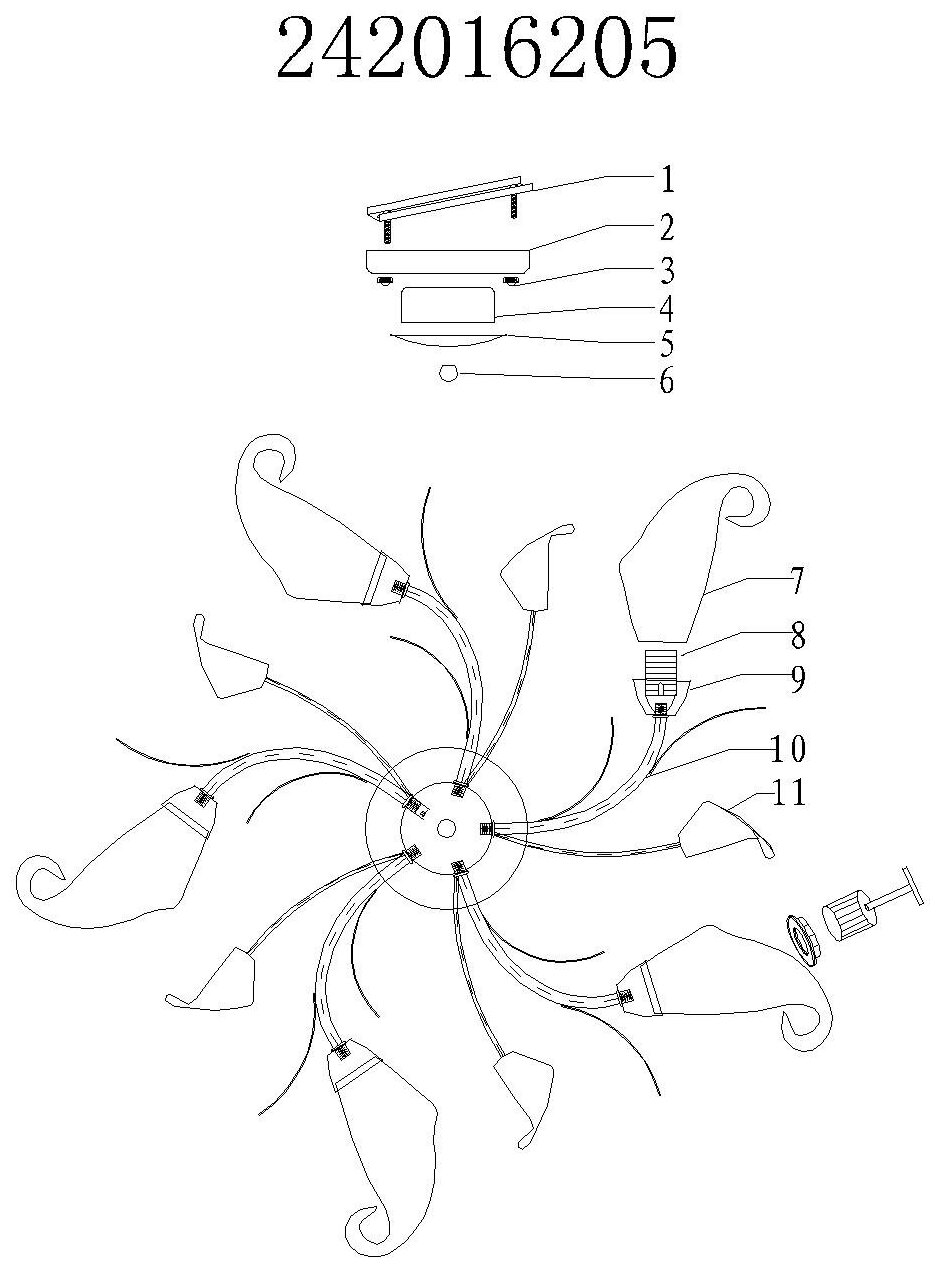 242016205

1
2
3
4
5
6
7
8
9
10
11