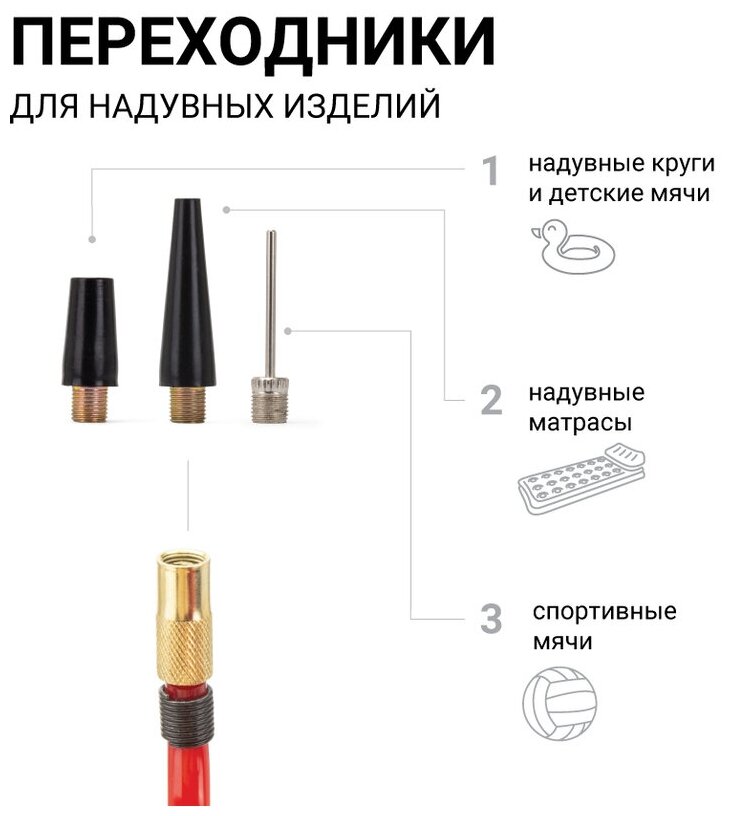 ПЕРЕХОДНИКИ
ДЛЯ НАДУВНЫХ ИЗДЕЛИЙ

1 надувные круги и детские мячи

2 надувные матрасы

3 спортивные мячи