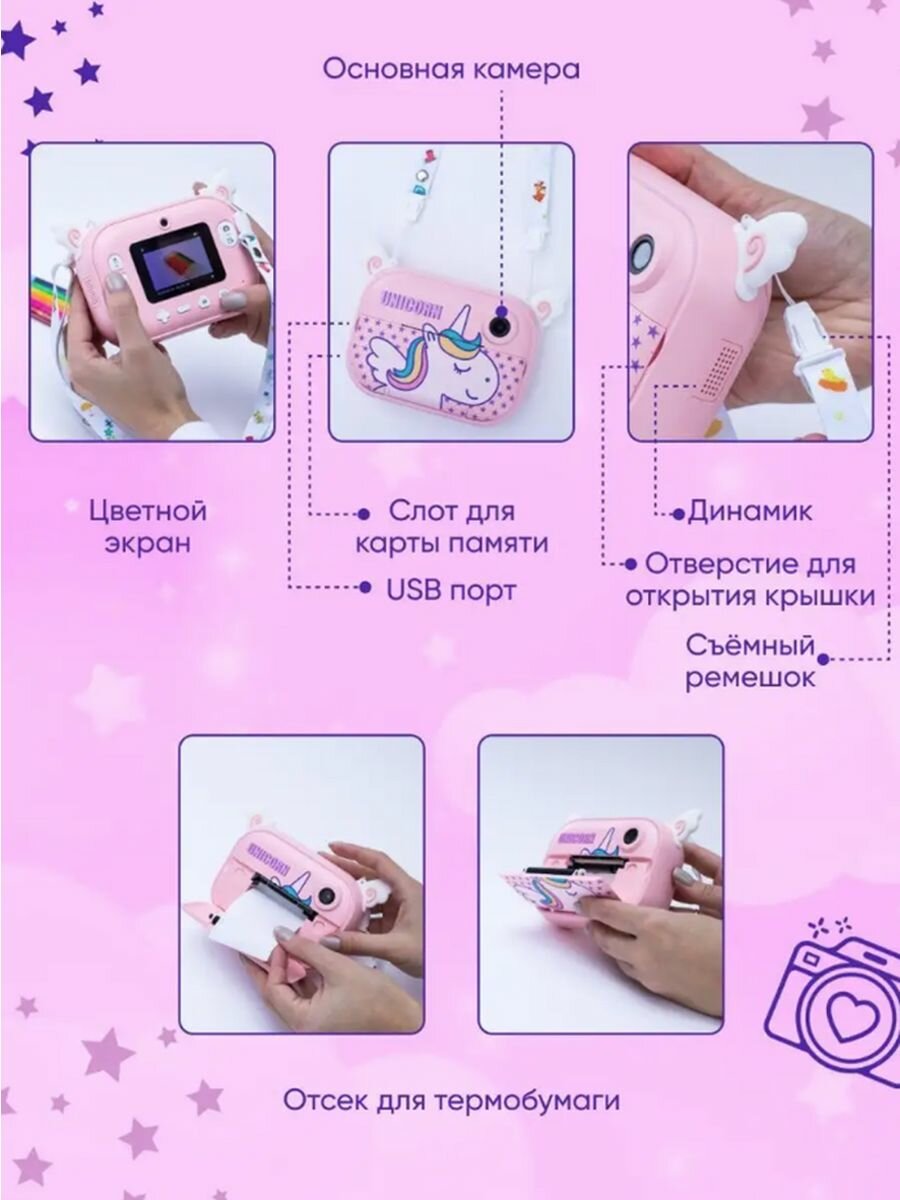 Основная камера

UNICORN

Цветной экран

Слот для карты памяти

USB порт

Динамик

Отверстие для открытия крышки

Съёмный ремешок

UNICORN

Отсек для термобумаги