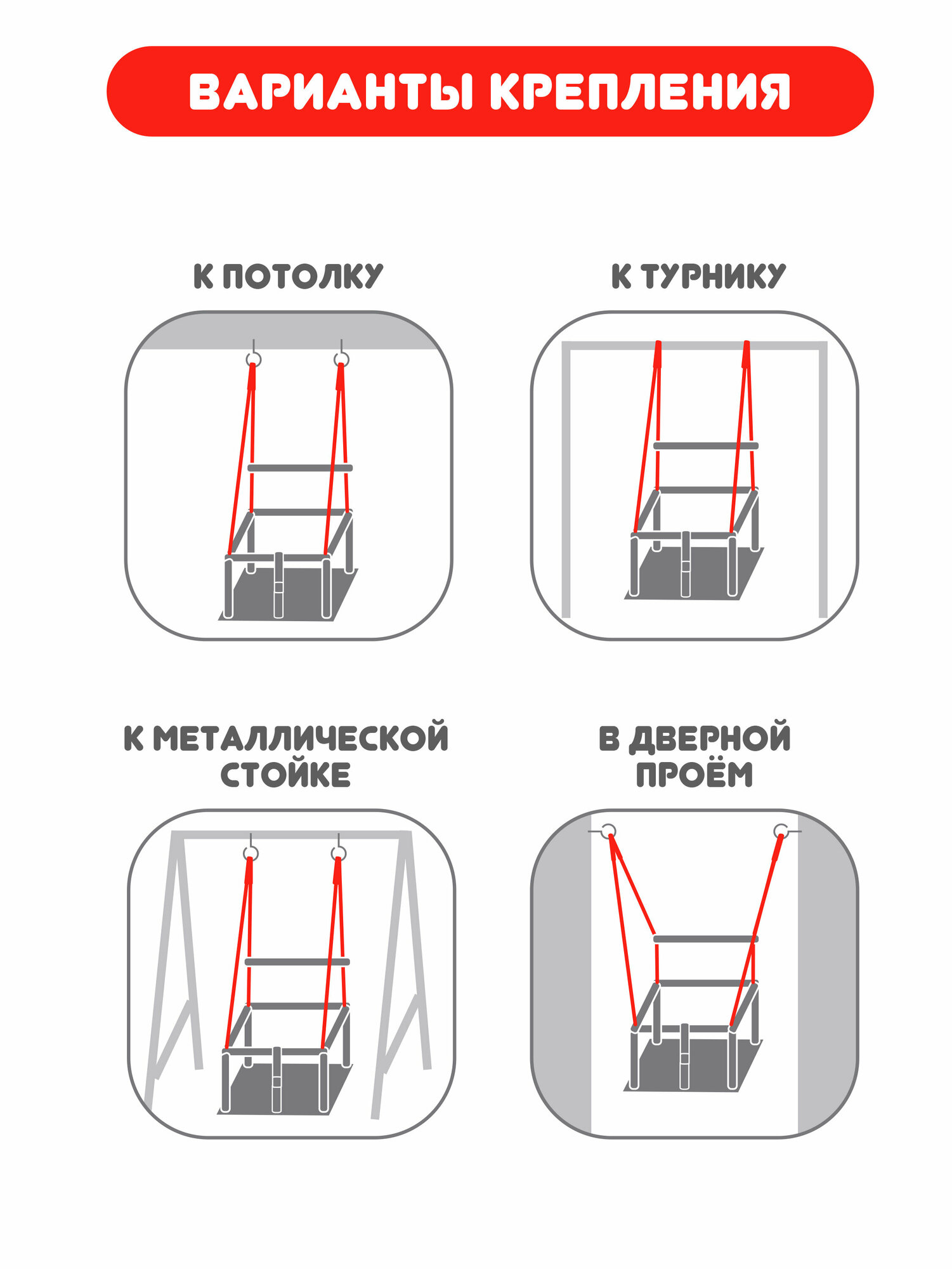 ВАРИАНТЫ КРЕПЛЕНИЯ

К ПОТОЛКУ

К ТУРНИКУ

К МЕТАЛЛИЧЕСКОЙ СТОЙКЕ

В ДВЕРНОЙ ПРОЁМ