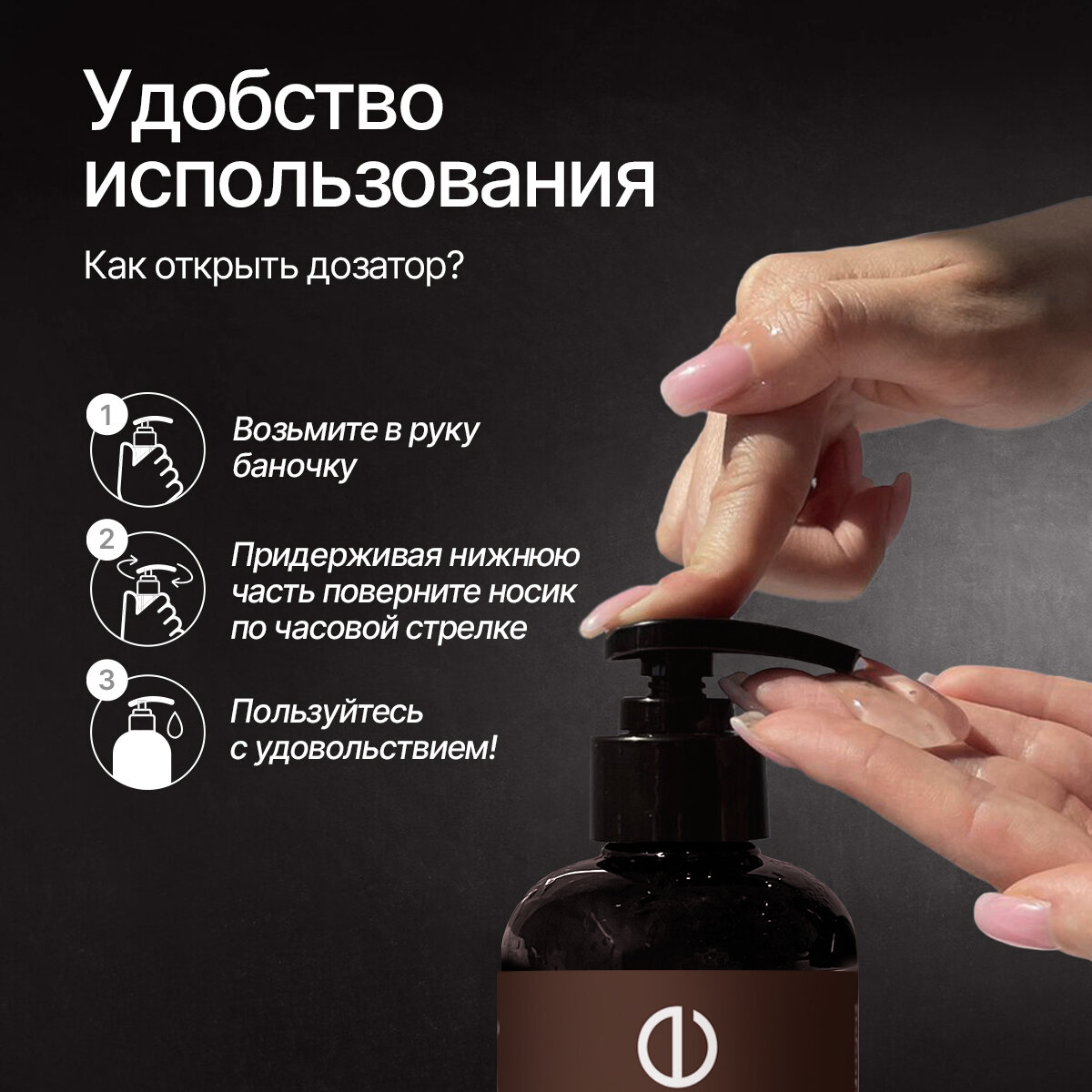 Удобство использования

Как открыть дозатор?

1
Возьмите в руку баночку

2
Придерживая нижнюю часть поверните носик по часовой стрелке

3
Пользуйтесь с удовольствием!