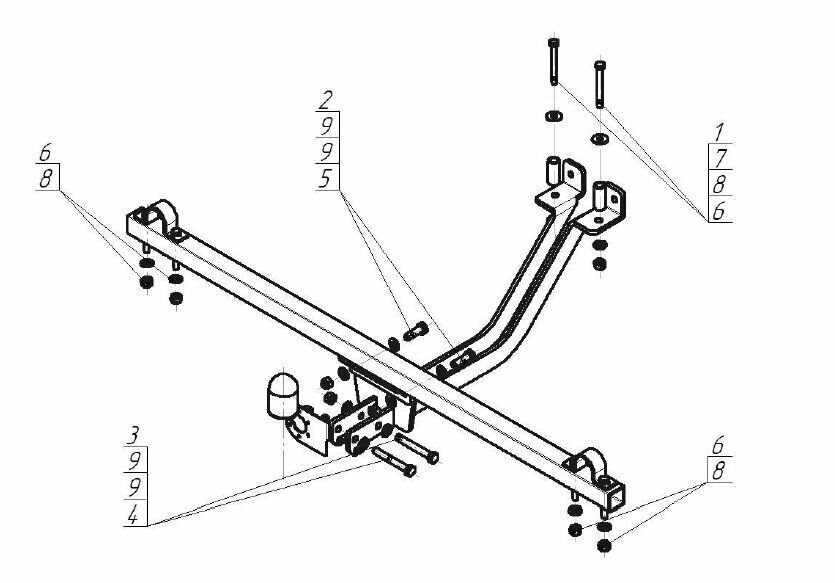 6
8

2
9
9
5

1
7
8
6

3
9
9
4

6
8