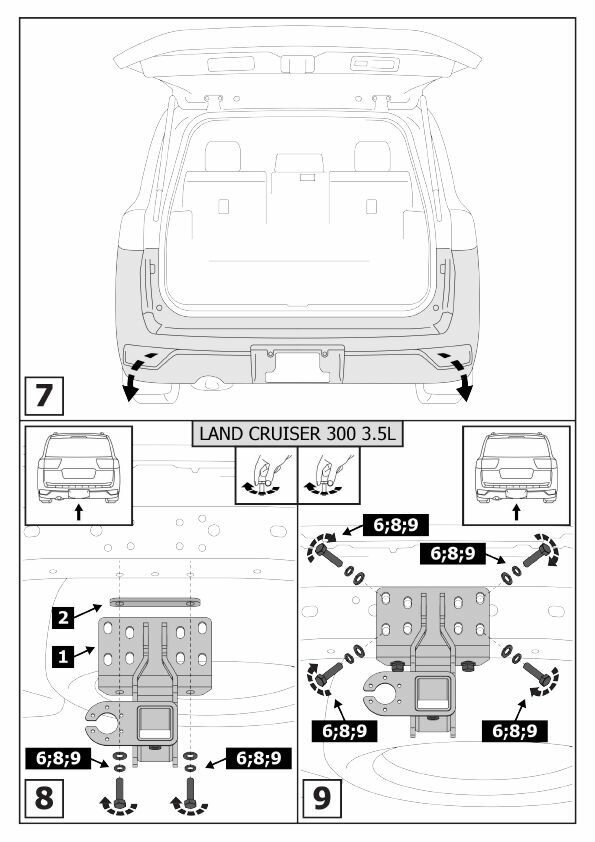 7

LAND CRUISER 300 3.5L

2

1

6;8;9

6;8;9

8

6;8;9

6;8;9

6;8;9

6;8;9

9