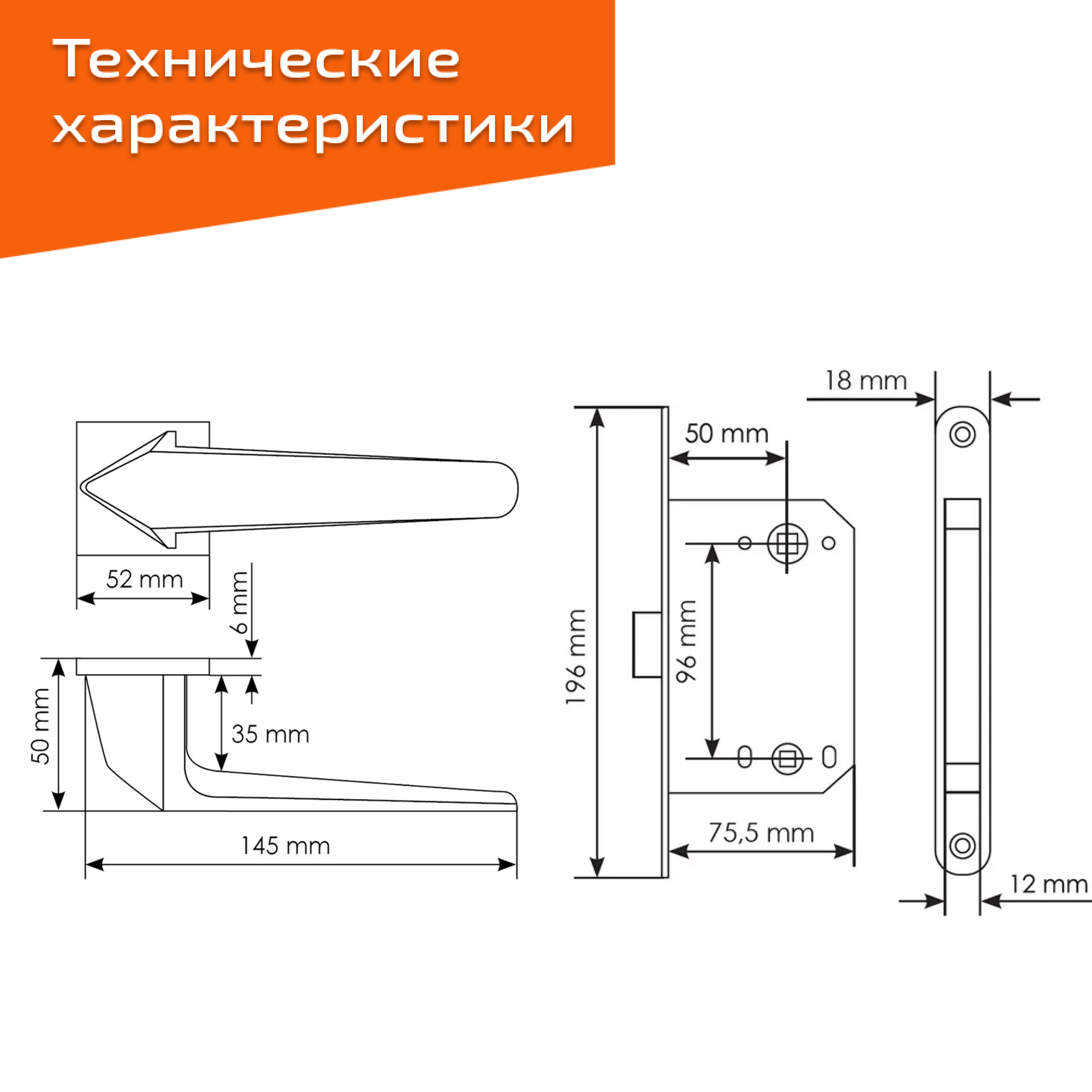 Технические характеристики

52 mm
6 mm
50 mm
35 mm
145 mm
196 mm
50 mm
96 mm
75,5 mm
18 mm
12 mm