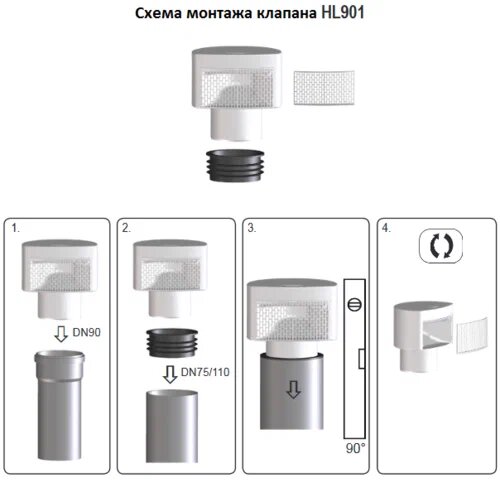 Схема монтажа клапана HL901

1.

DN90

2.

DN75/110

3.

90°

4.