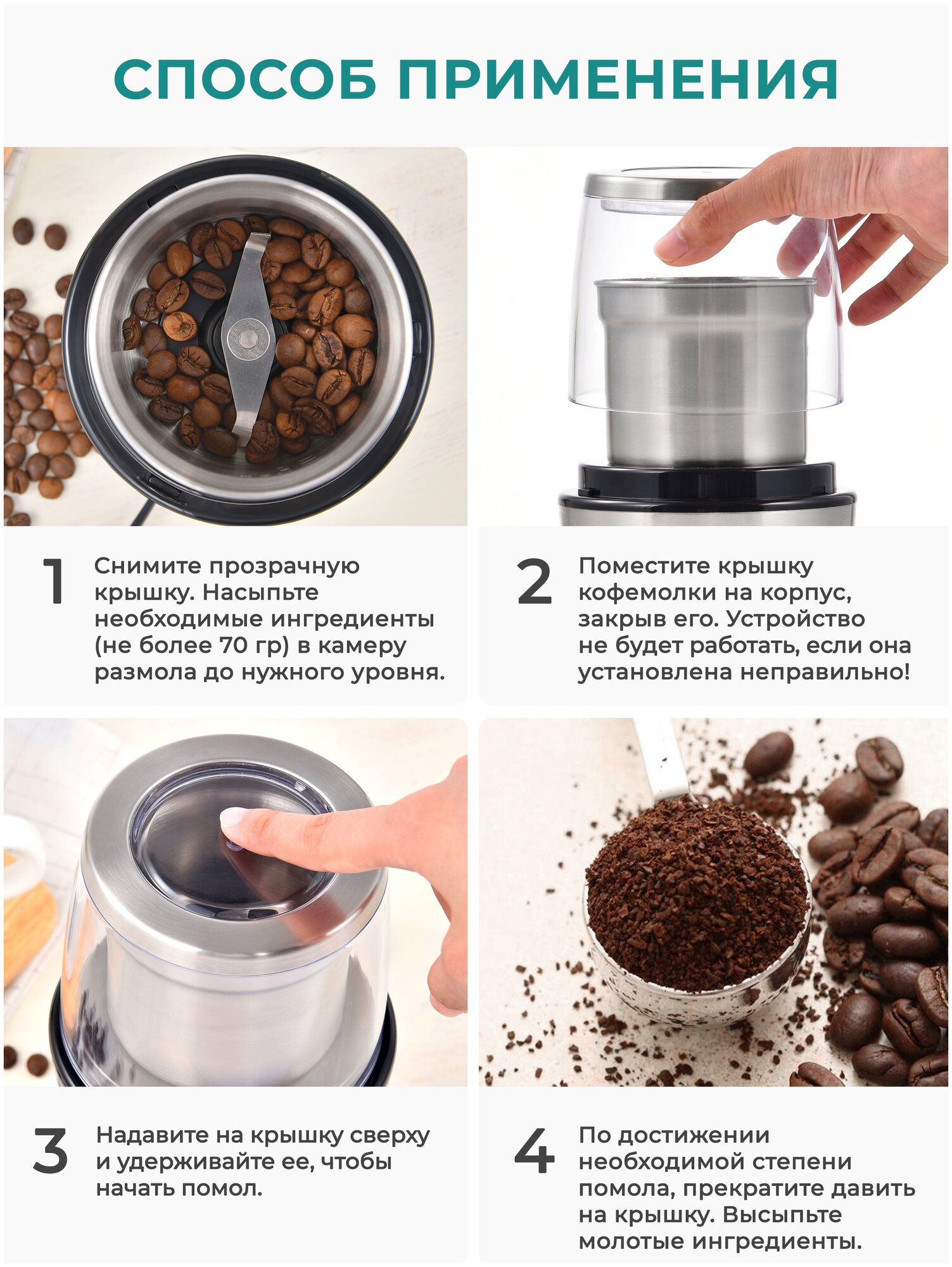 СПОСОБ ПРИМЕНЕНИЯ

1 Снимите прозрачную крышку. Насыпьте необходимые ингредиенты (не более 70 гр) в камеру размола до нужного уровня.

2 Поместите крышку кофемолки на корпус, закрыв его. Устройство не будет работать, если она установлена неправильно!

3 Надавите на крышку сверху и удерживайте ее, чтобы начать помол.

4 По достижении необходимой степени помола, прекратите давить на крышку. Высыпьте молотые ингредиенты.