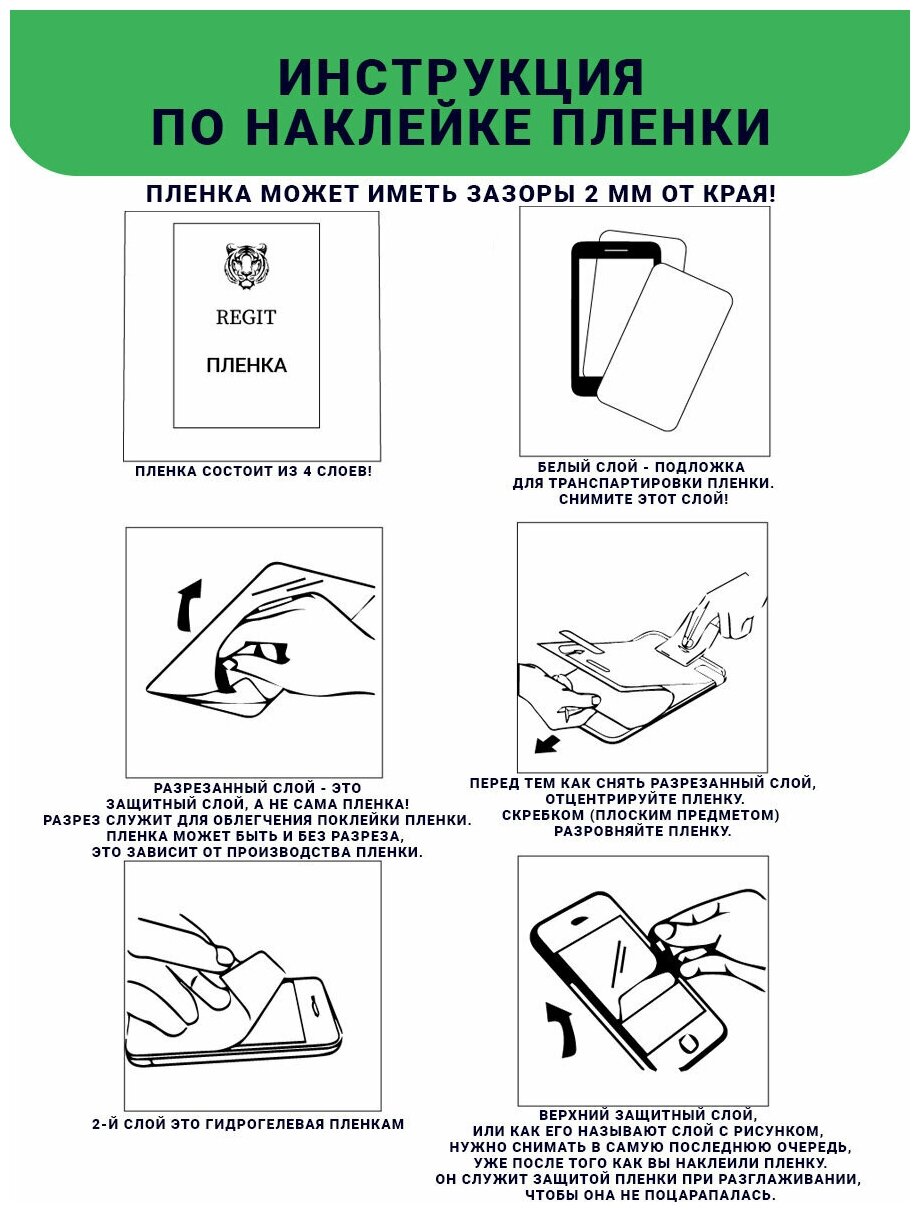 ИНСТРУКЦИЯ
ПО НАКЛЕЙКЕ ПЛЕНКИ

ПЛЕНКА МОЖЕТ ИМЕТЬ ЗАЗОРЫ 2 ММ ОТ КРАЯ!

REGIT

ПЛЕНКА

ПЛЕНКА СОСТОИТ ИЗ 4 СЛОЕВ!

БЕЛЫЙ СЛОЙ - ПОДЛОЖКА ДЛЯ ТРАНСПАРТИРОВКИ ПЛЕНКИ. СНИМИТЕ ЭТОТ СЛОЙ!

РАЗРЕЗАННЫЙ СЛОЙ - ЭТО ЗАЩИТНЫЙ СЛОЙ, А НЕ САМА ПЛЕНКА! РАЗРЕЗ СЛУЖИТ ДЛЯ ОБЛЕГЧЕНИЯ ПОКЛЕЙКИ ПЛЕНКИ. ПЛЕНКА МОЖЕТ БЫТЬ И БЕЗ РАЗРЕЗА, ЭТО ЗАВИСИТ ОТ ПРОИЗВОДСТВА ПЛЕНКИ.

ПЕРЕД ТЕМ КАК СНЯТЬ РАЗРЕЗАННЫЙ СЛОЙ, ОТЦЕНТРИРУЙТЕ ПЛЕНКУ. СКРЕБКОМ (ПЛОСКИМ ПРЕДМЕТОМ) РАЗРОВНЯЙТЕ ПЛЕНКУ.

2-Й СЛОЙ ЭТО ГИДРОГЕЛЕВАЯ ПЛЕНКАМ

ВЕРХНИЙ ЗАЩИТНЫЙ СЛОЙ, ИЛИ КАК ЕГО НАЗЫВАЮТ СЛОЙ С РИСУНКОМ, НУЖНО СНИМАТЬ В САМУЮ ПОСЛЕДНЮЮ ОЧЕРЕДЬ, УЖЕ ПОСЛЕ ТОГО КАК ВЫ НАКЛЕИЛИ ПЛЕНКУ. ОН СЛУЖИТ ЗАЩИТОЙ ПЛЕНКИ ПРИ РАЗГЛАЖИВАНИИ, ЧТОБЫ ОНА НЕ ПОЦАРАПАЛАСЬ.