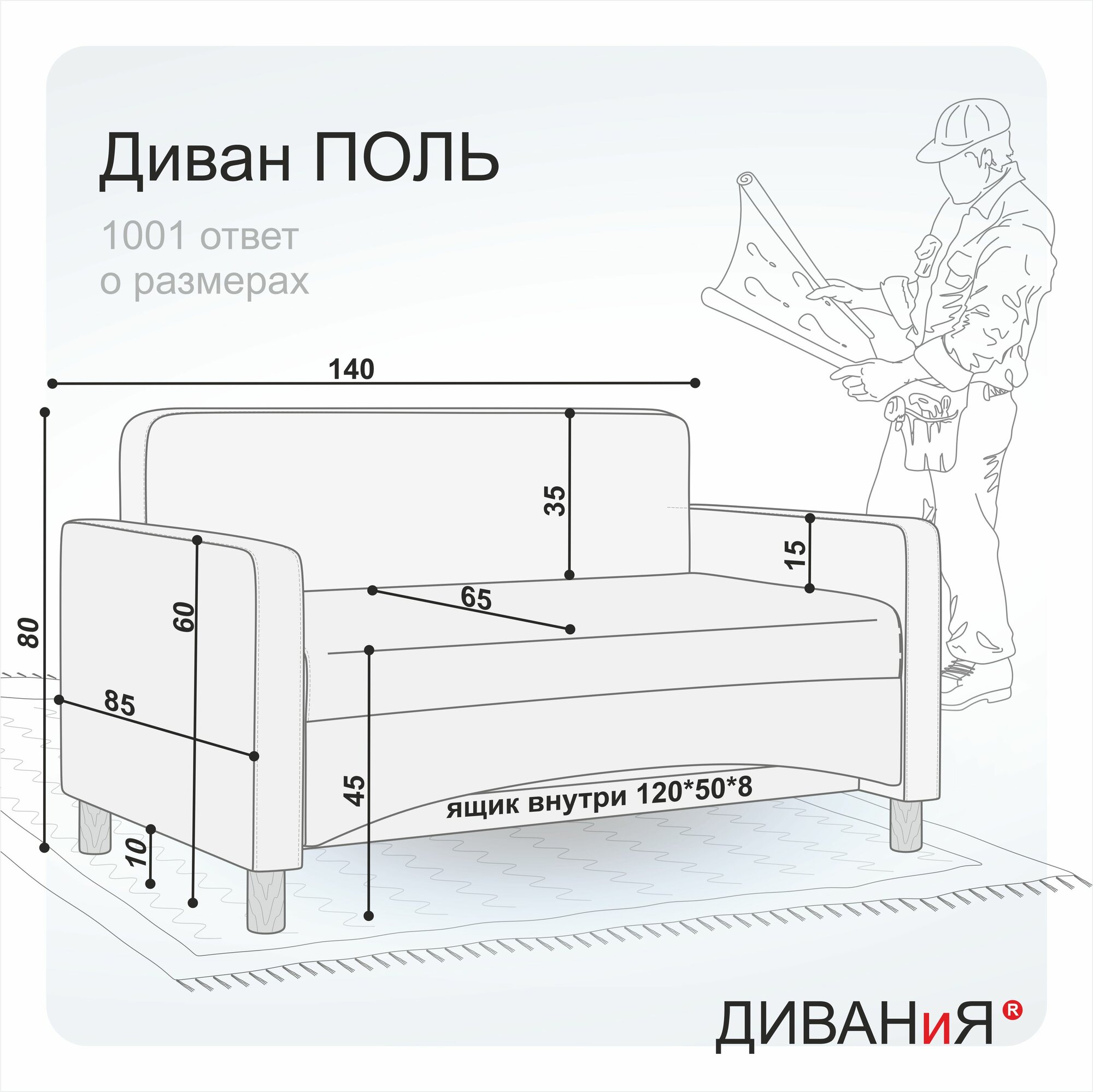 Диван ПОЛЬ

1001 ответ о размерах

140

80

35

15

60

65

85

45

10

ящик внутри 120*50*8

ДИВАНиЯ®