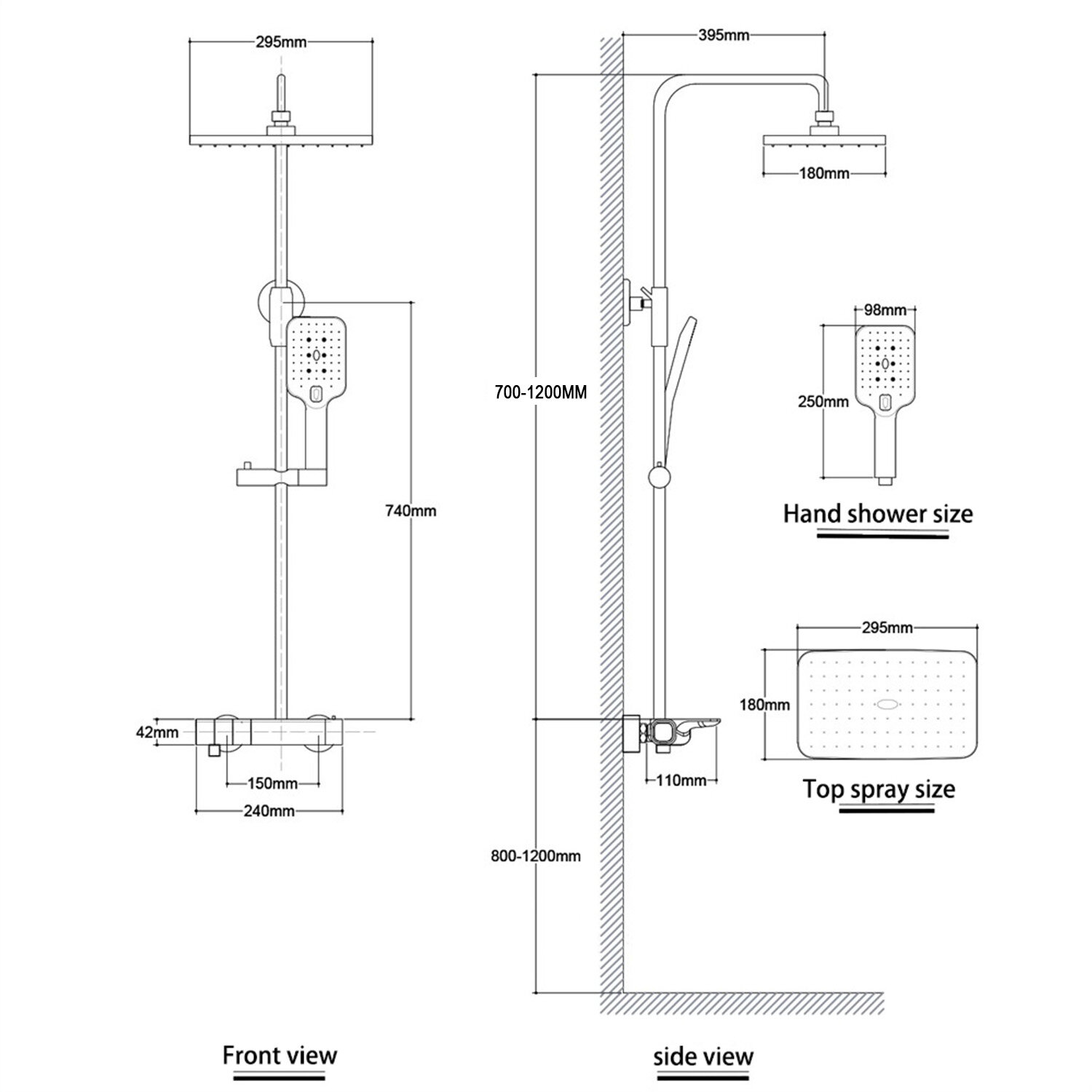 295mm

740mm

42mm

150mm

240mm

Front view

395mm

180mm

700-1200MM

110mm

800-1200mm

side view

98mm

250mm

Hand shower size

295mm

180mm

Top spray size