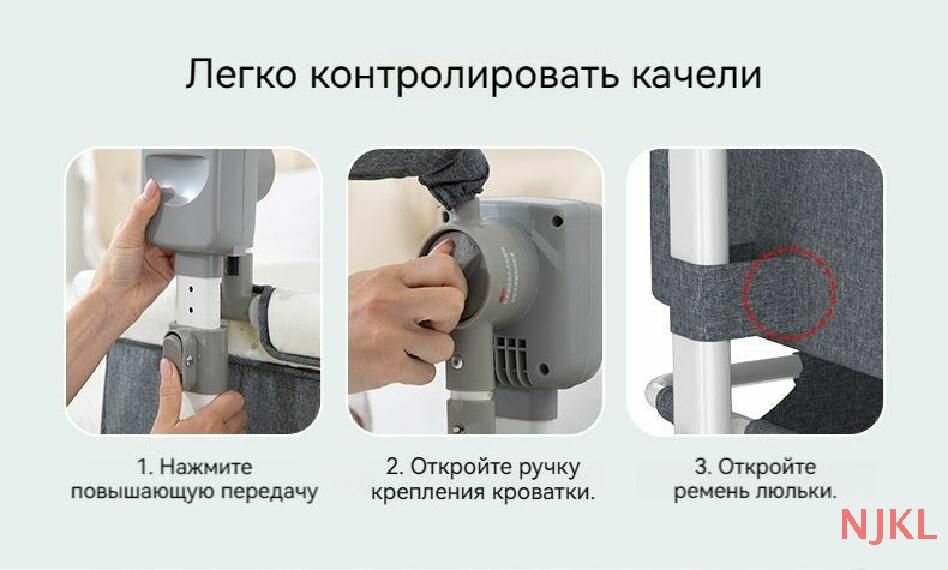 Легко контролировать качели

1. Нажмите повышающую передачу

2. Откройте ручку крепления кроватки.

3. Откройте ремень люльки.

NJKL