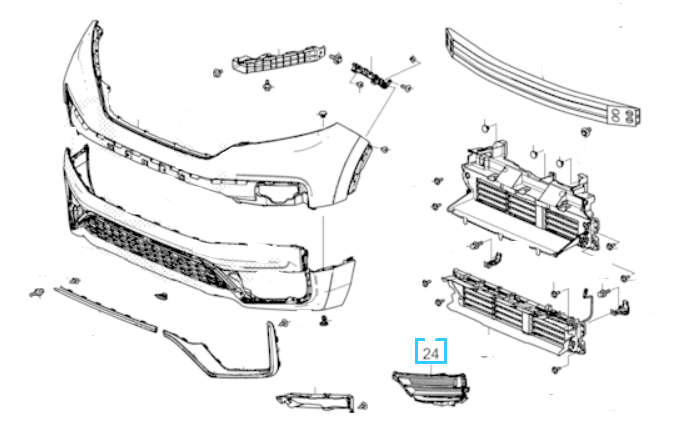 24