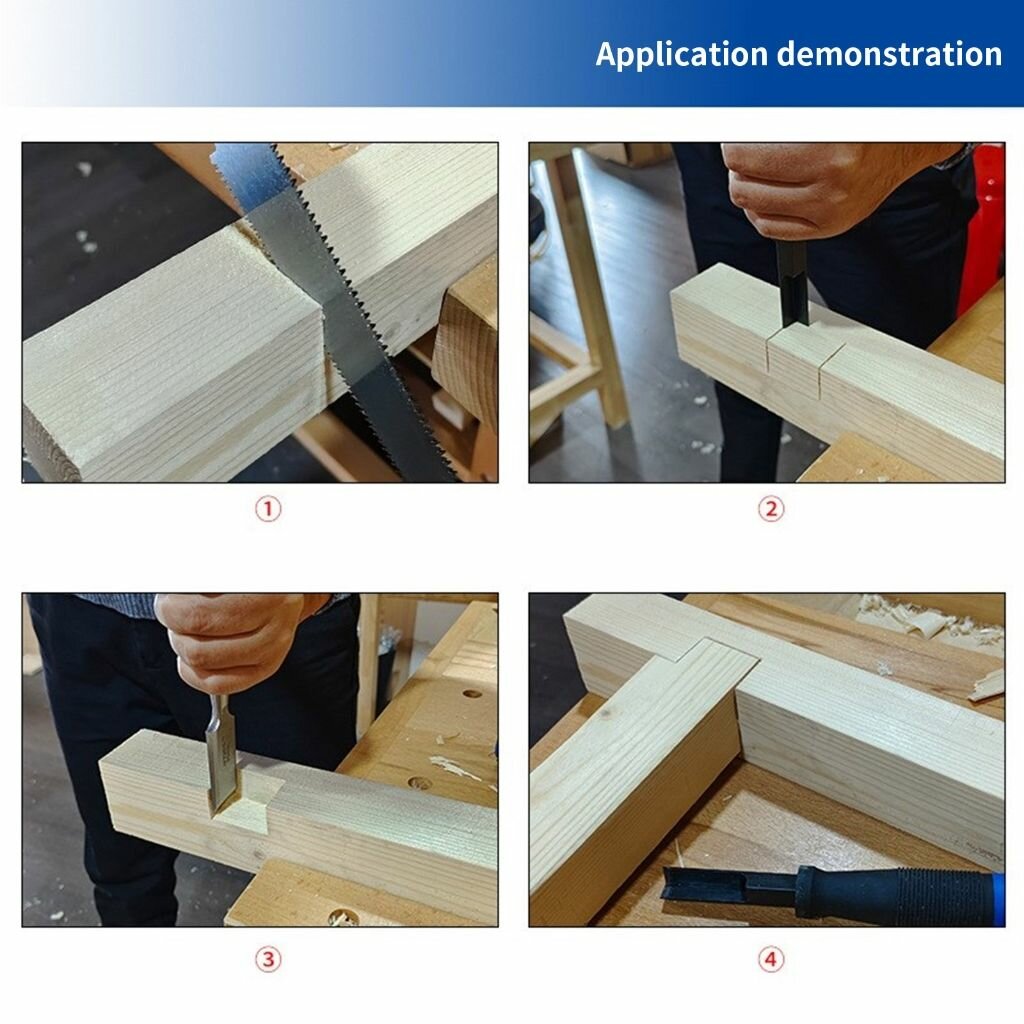 Application demonstration

①

②

③

④