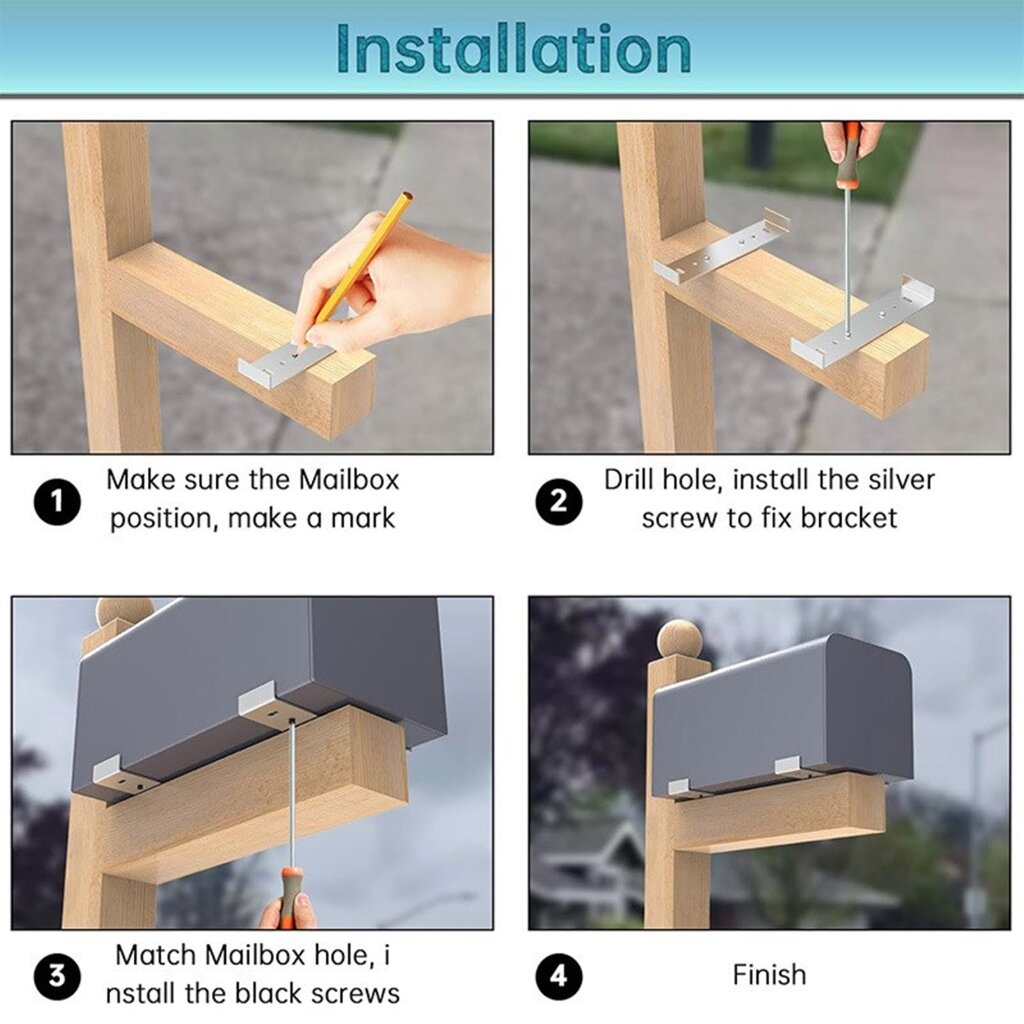 Installation

1 Make sure the Mailbox position, make a mark

2 Drill hole, install the silver screw to fix bracket

3 Match Mailbox hole, i nstall the black screws

4 Finish