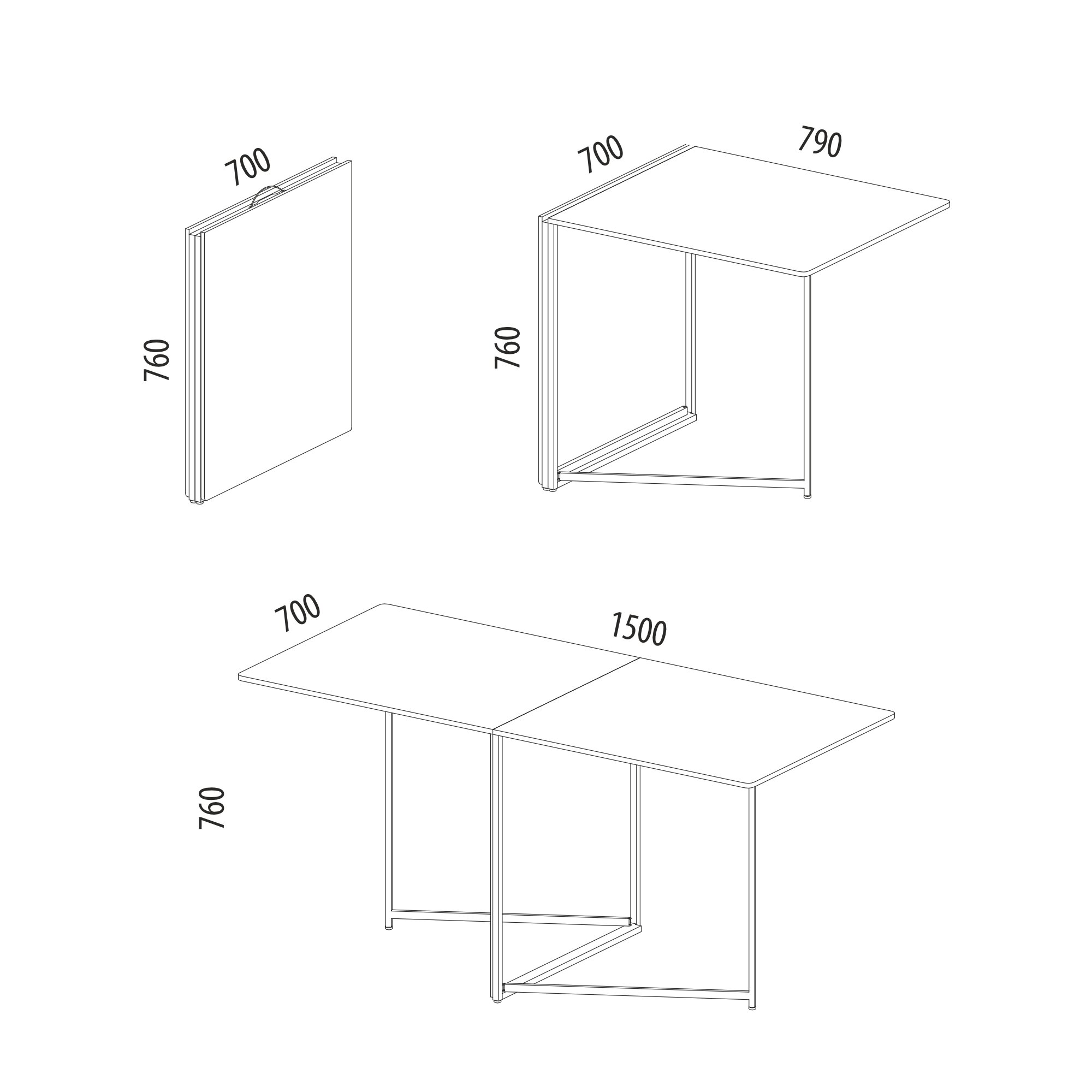 700
760
700
790
760
700
1500
760