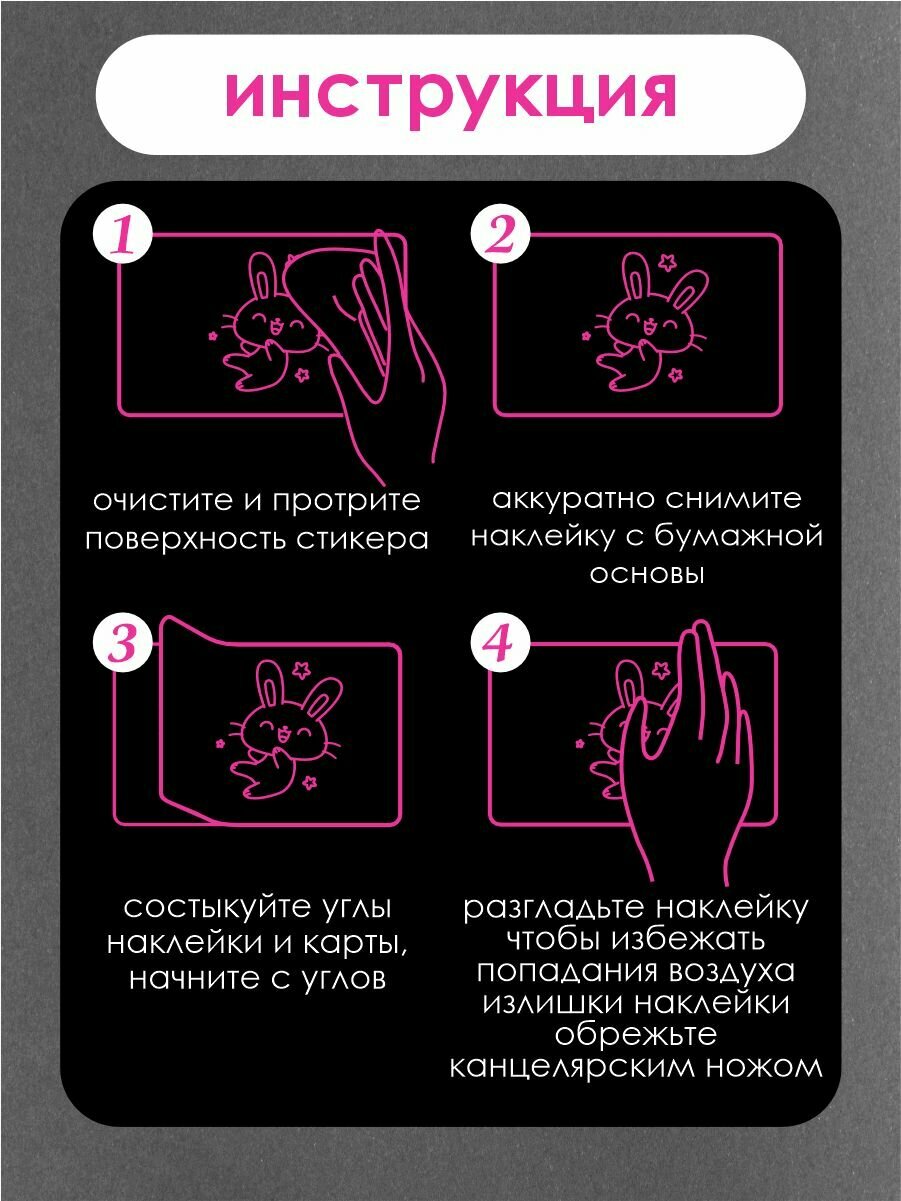 инструкция

1

очистите и протрите поверхность стикера

2

аккуратно снимите наклейку с бумажной основы

3

состыкуйте углы наклейки и карты, начните с углов

4

разгладьте наклейку чтобы избежать попадания воздуха излишки наклейки обрежьте канцелярским ножом