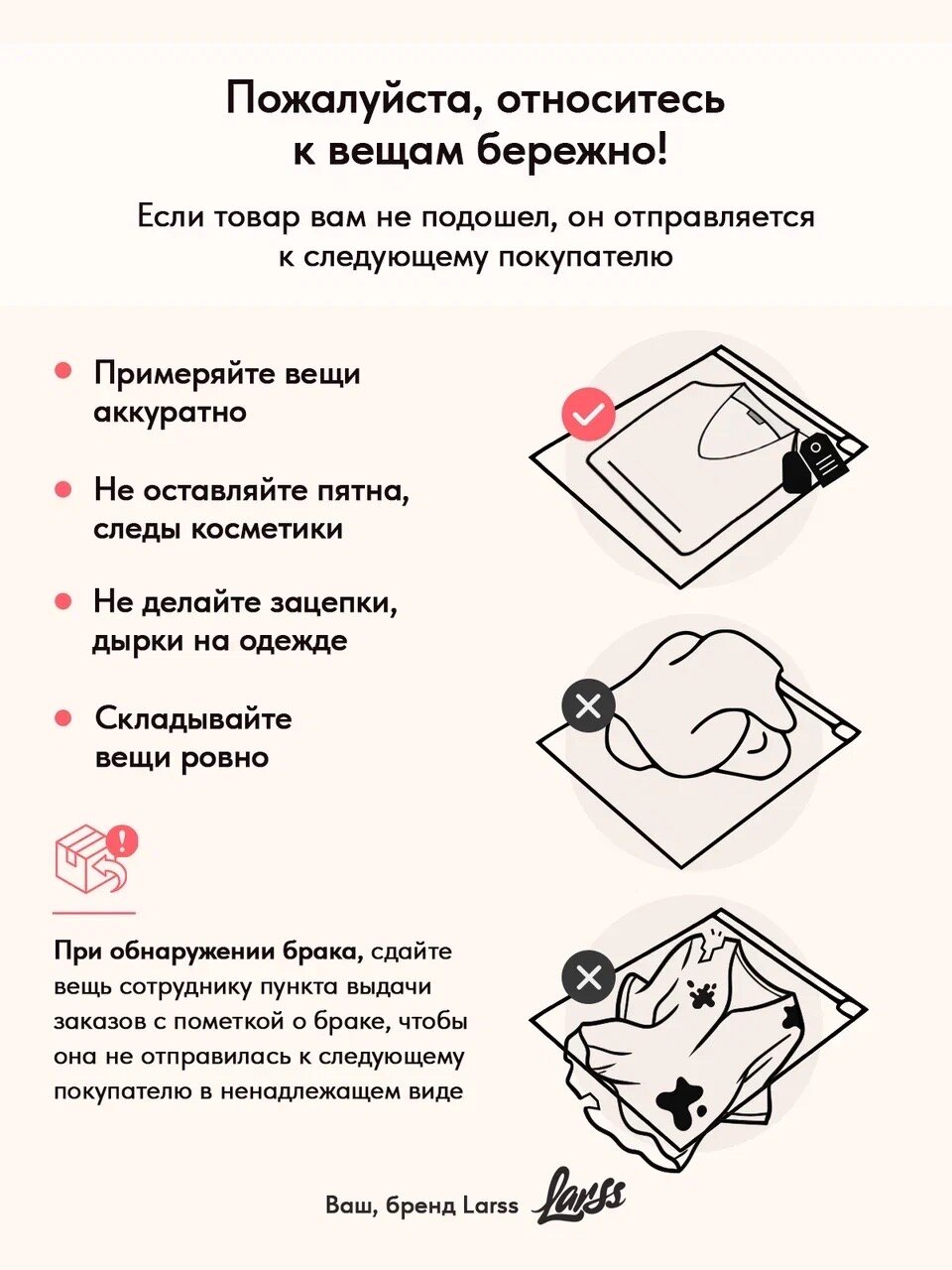 Пожалуйста, относитесь к вещам бережно!

Если товар вам не подошел, он отправляется к следующему покупателю

Примеряйте вещи аккуратно

Не оставляйте пятна, следы косметики

Не делайте зацепки, дырки на одежде

Складывайте вещи ровно

При обнаружении брака, сдайте вещь сотруднику пункта выдачи заказов с пометкой о браке, чтобы она не отправилась к следующему покупателю в ненадлежащем виде

Ваш, бренд Larss Larss