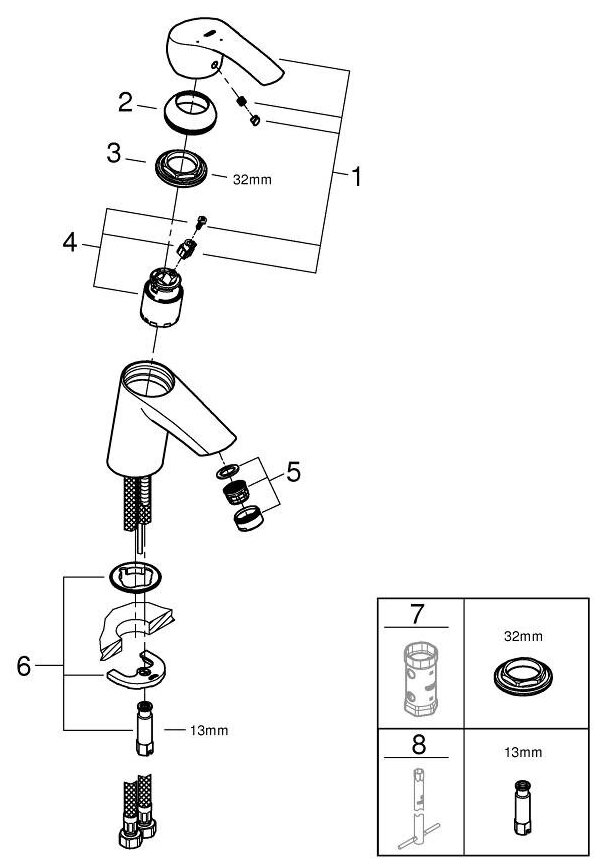 2
3
32mm
1
4
5
6
13mm

| 7 | 32mm |
|---|---|
| 8 | 13mm |