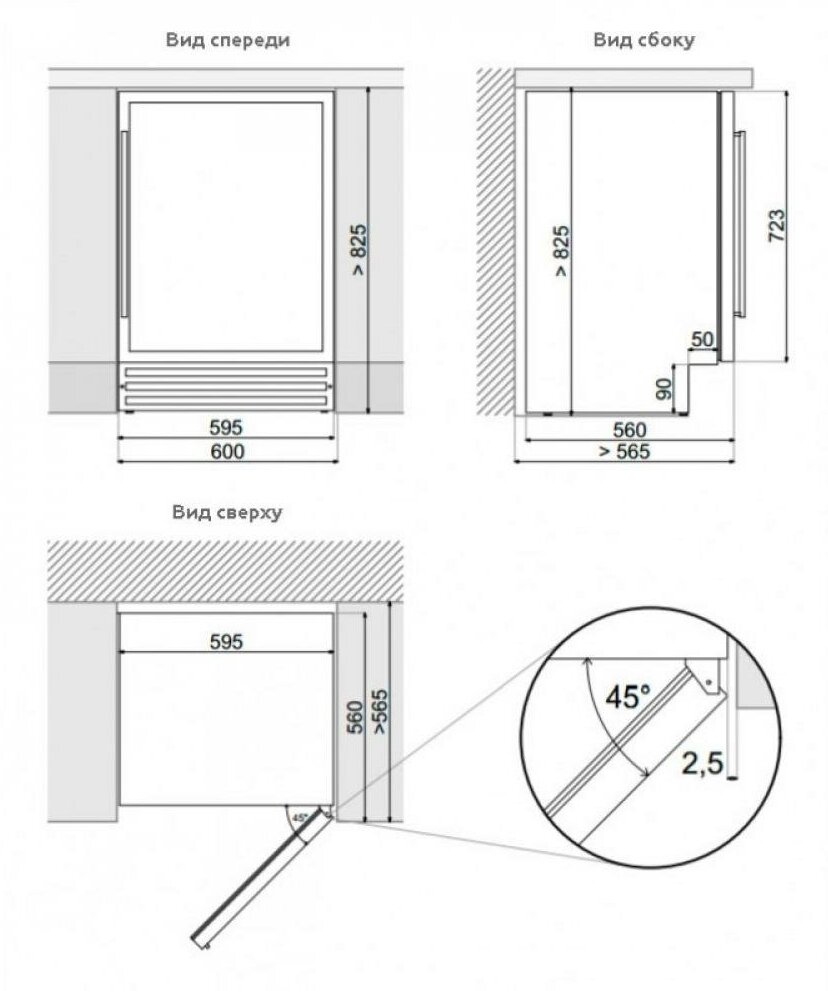 Вид спереди

> 825

595

600

Вид сбоку

> 825

723

50

90

560

> 565

Вид сверху

595

560

>565

45°

45°

2,5