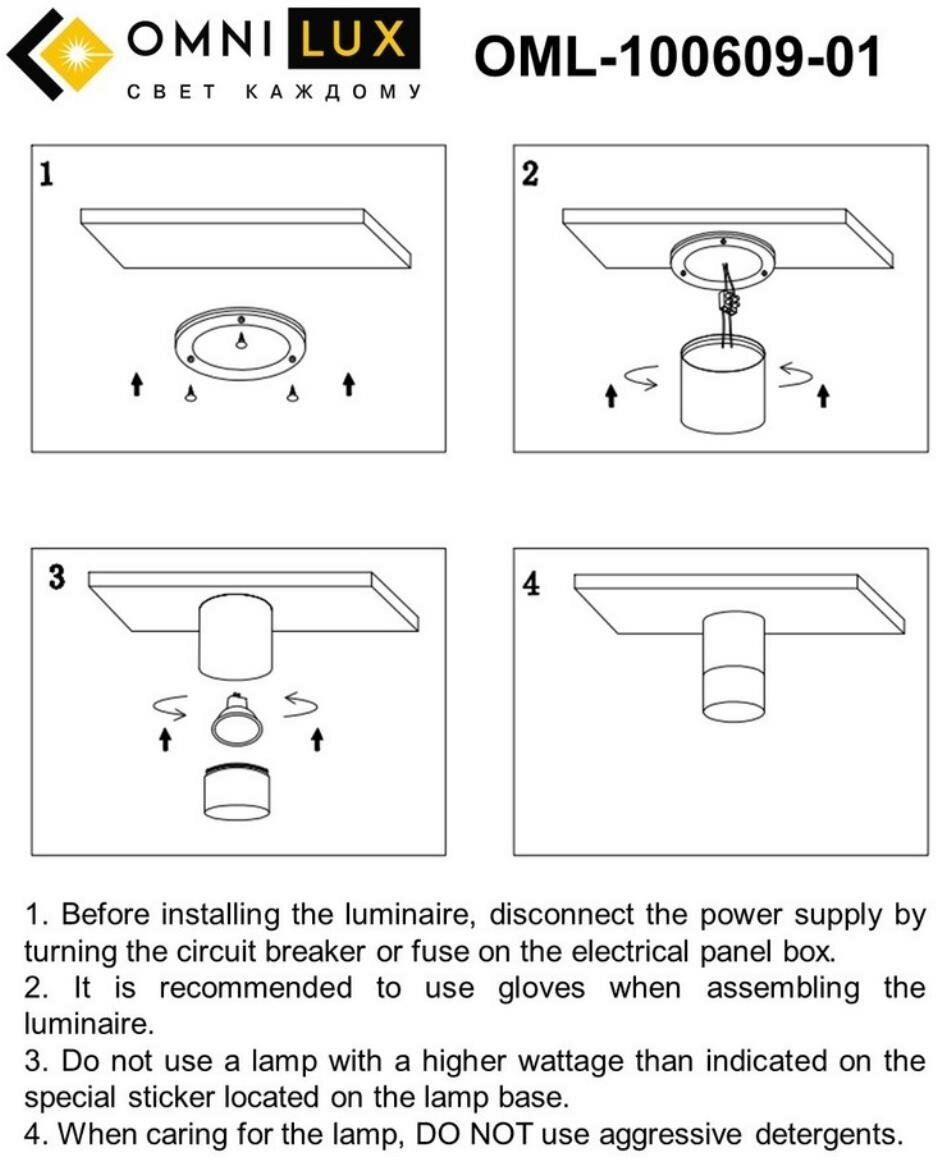 OMNI LUX
СВЕТ КАЖДОМУ

OML-100609-01

1

2

3

4

1. Before installing the luminaire, disconnect the power supply by turning the circuit breaker or fuse on the electrical panel box.
2. It is recommended to use gloves when assembling the luminaire.
3. Do not use a lamp with a higher wattage than indicated on the special sticker located on the lamp base.
4. When caring for the lamp, DO NOT use aggressive detergents.