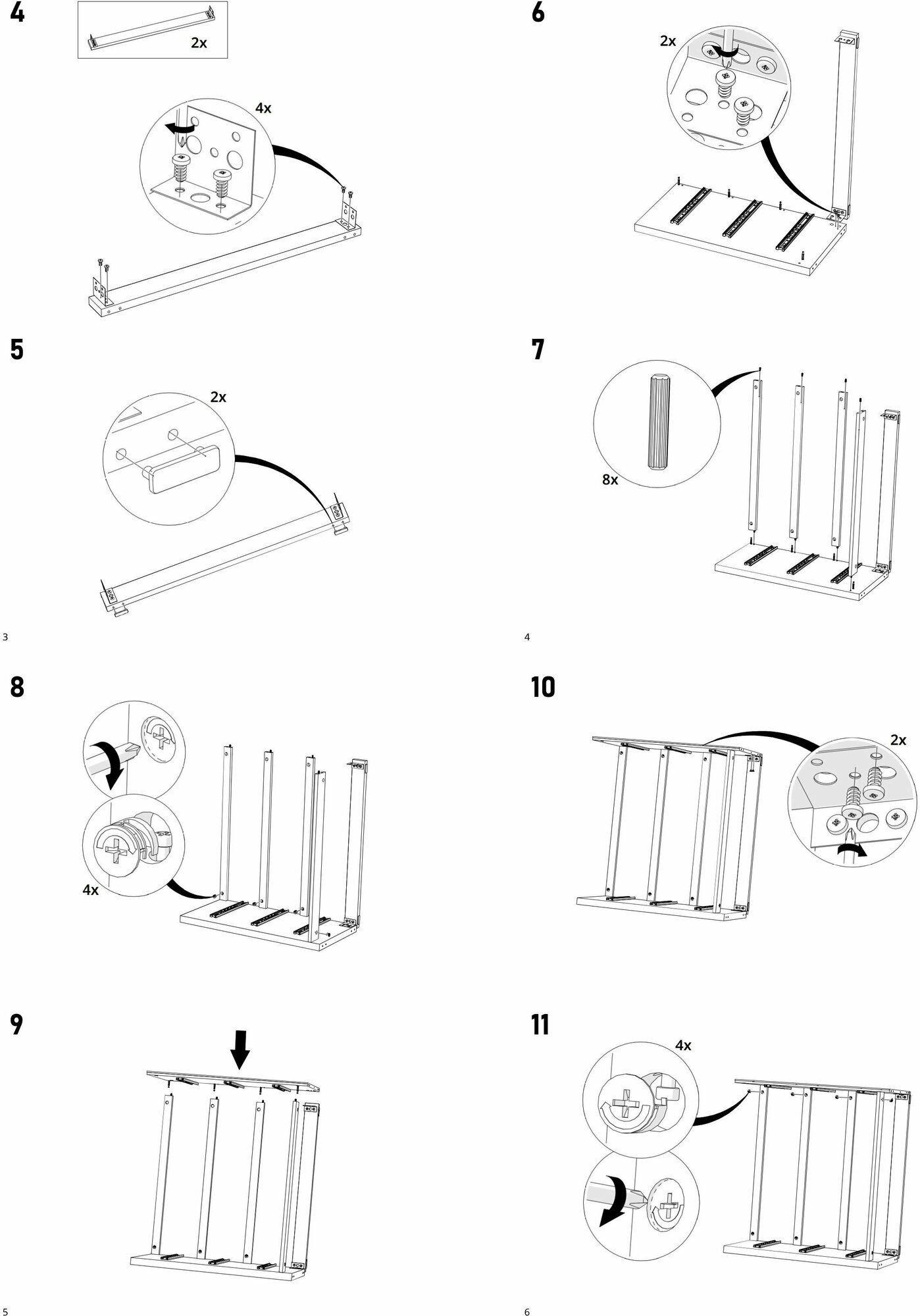 4

2x

4x

5

2x

3

6

2x

7

8x

4

8

4x

9

5

10

2x

11

4x

6