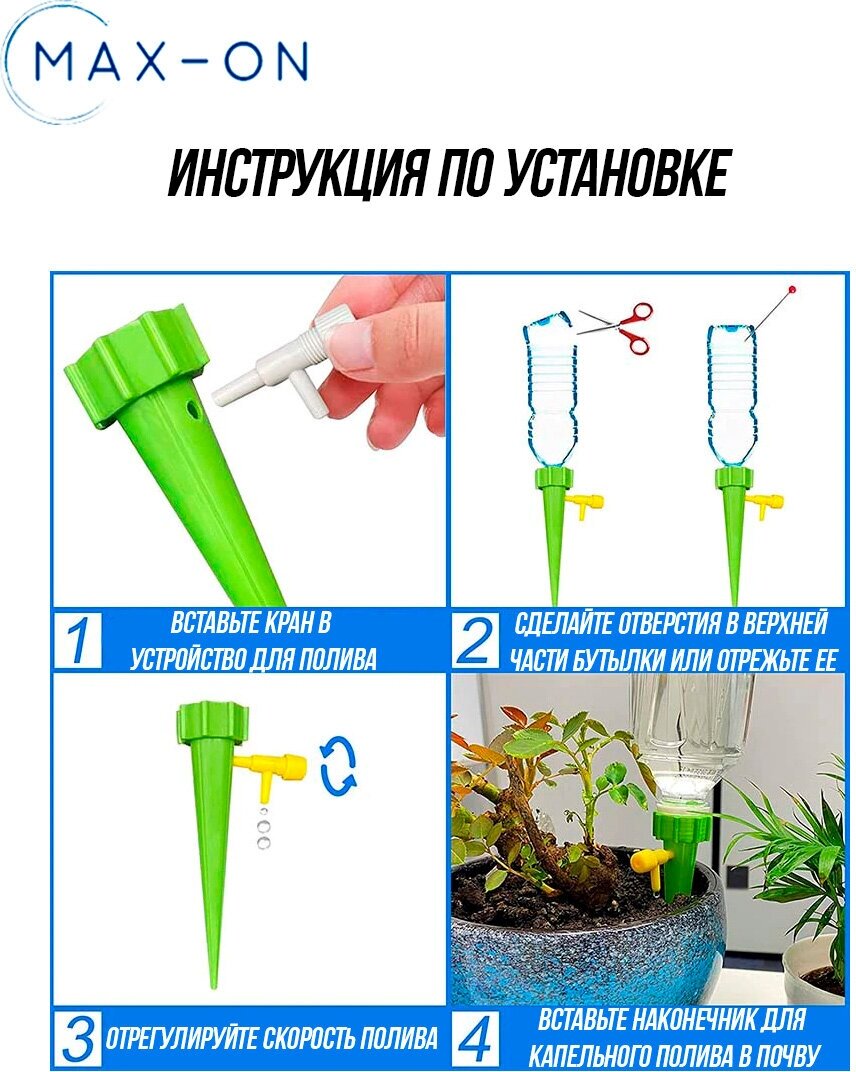 MAX-ON

ИНСТРУКЦИЯ ПО УСТАНОВКЕ

1 ВСТАВЬТЕ КРАН В УСТРОЙСТВО ДЛЯ ПОЛИВА

2 СДЕЛАЙТЕ ОТВЕРСТИЯ В ВЕРХНЕЙ ЧАСТИ БУТЫЛКИ ИЛИ ОТРЕЖЬТЕ ЕЕ

3 ОТРЕГУЛИРУЙТЕ СКОРОСТЬ ПОЛИВА

4 ВСТАВЬТЕ НАКОНЕЧНИК ДЛЯ КАПЕЛЬНОГО ПОЛИВА В ПОЧВУ