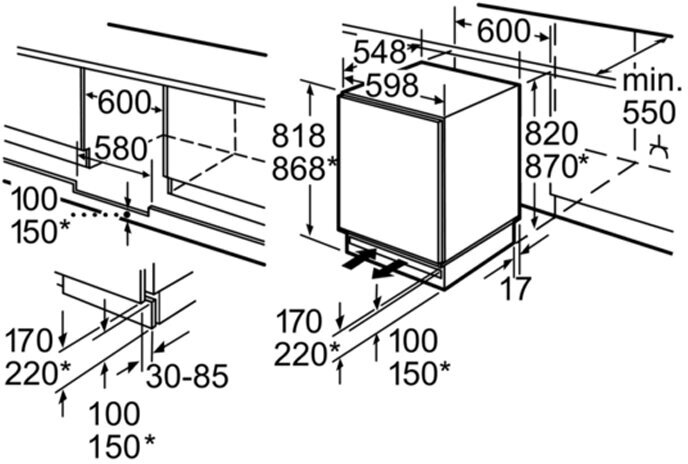 600
580
100
150*
170
220*
30-85
100
150*
600
548*
598
min.
550
818
868*
820
870*
17
170
220*
100
150*