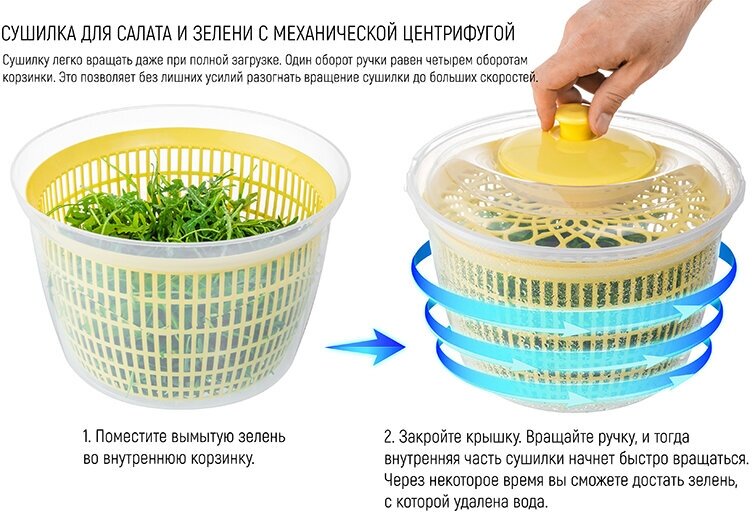 СУШИЛКА ДЛЯ САЛАТА И ЗЕЛЕНИ С МЕХАНИЧЕСКОЙ ЦЕНТРИФУГОЙ

Сушилку легко вращать даже при полной загрузке. Один оборот ручки равен четырем оборотам корзинки. Это позволяет без лишних усилий разогнать вращение сушилки до больших скоростей.

1. Поместите вымытую зелень во внутреннюю корзинку.

2. Закройте крышку. Вращайте ручку, и тогда внутренняя часть сушилки начнет быстро вращаться. Через некоторое время вы сможете достать зелень, с которой удалена вода.