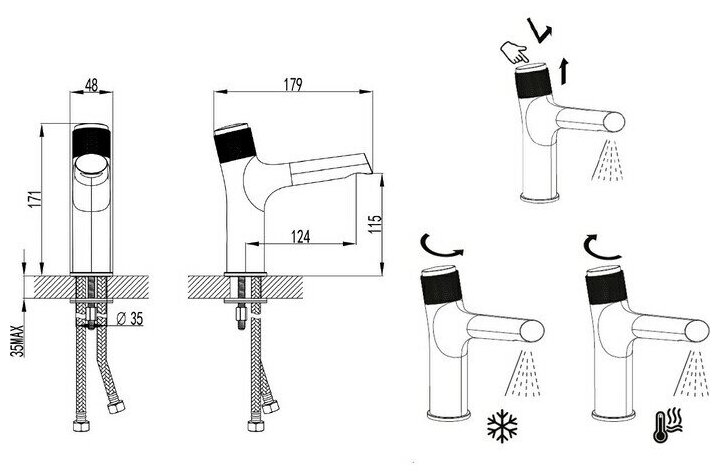 48
171
35MAX
Ø 35
179
124
115