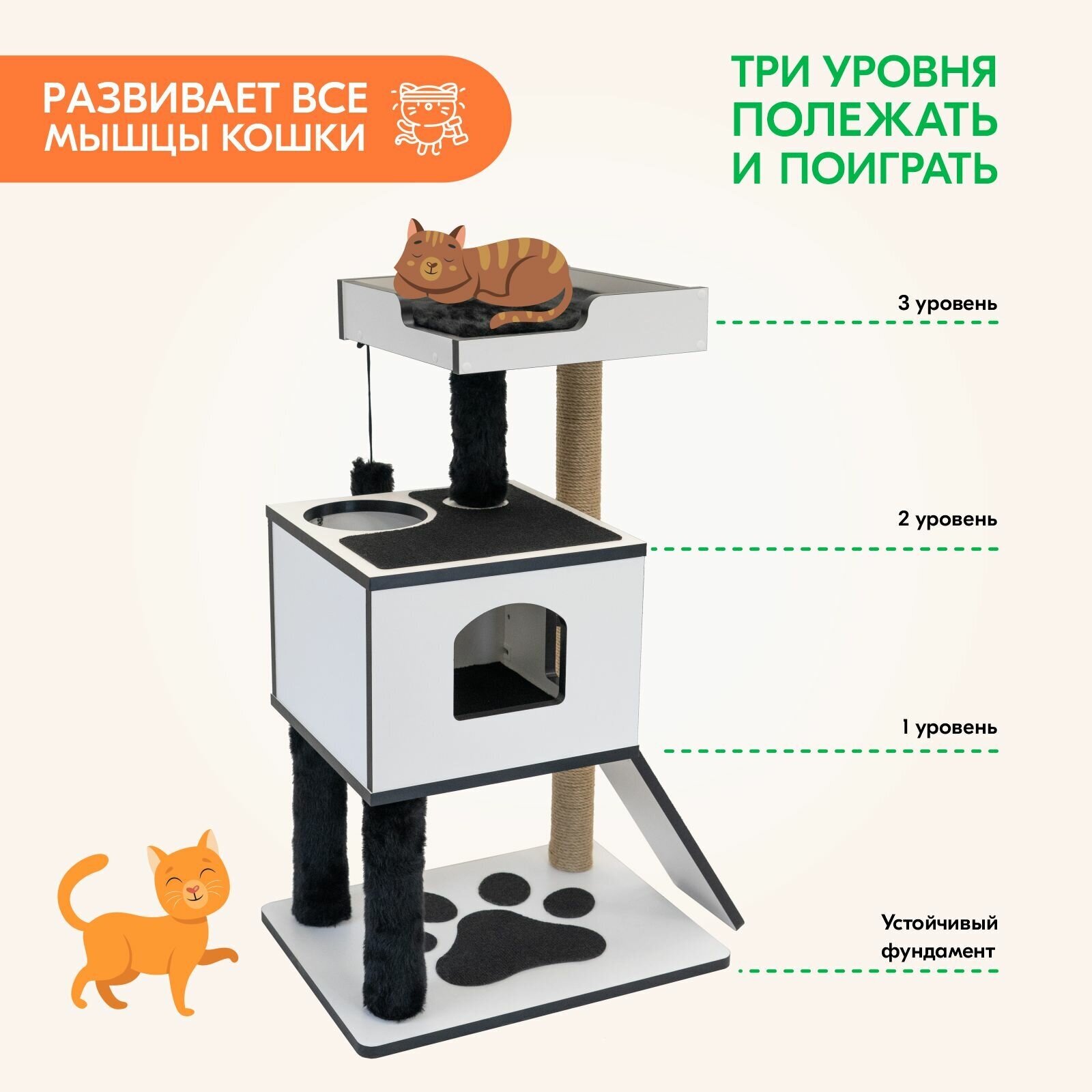 РАЗВИВАЕТ ВСЕ МЫШЦЫ КОШКИ

ТРИ УРОВНЯ ПОЛЕЖАТЬ И ПОИГРАТЬ

3 уровень

2 уровень

1 уровень

Устойчивый фундамент