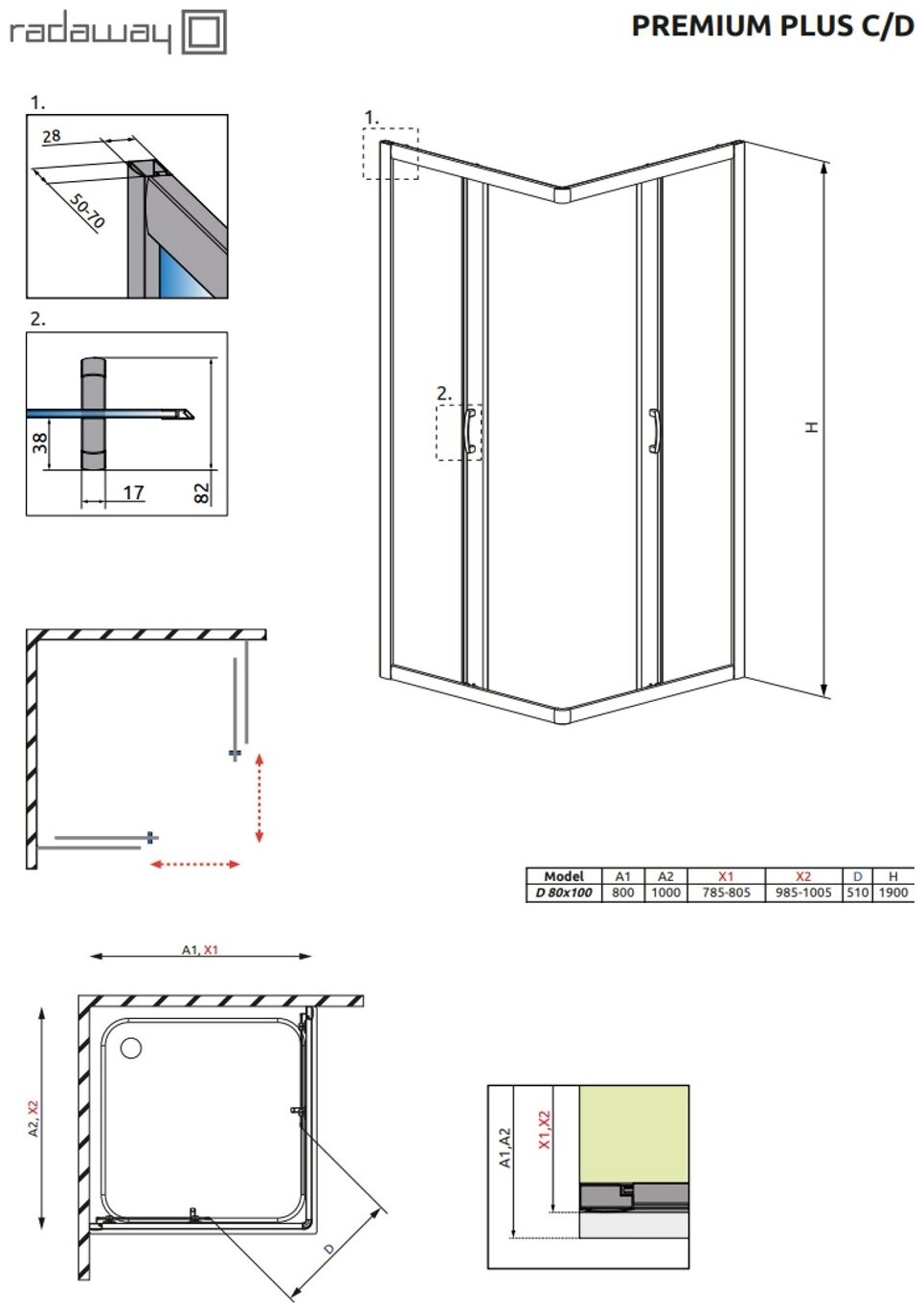 radaway

PREMIUM PLUS C/D

1.

28

50-70

2.

38

17

82

1.

2.

H

| Model | A1 | A2 | X1 | X2 | D | H |
|---|---|---|---|---|---|---|
| D 80x100 | 800 | 1000 | 785-805 | 985-1005 | 510 | 1900 |

A1, X1

A2, X2

D

A1,A2

X1,X2