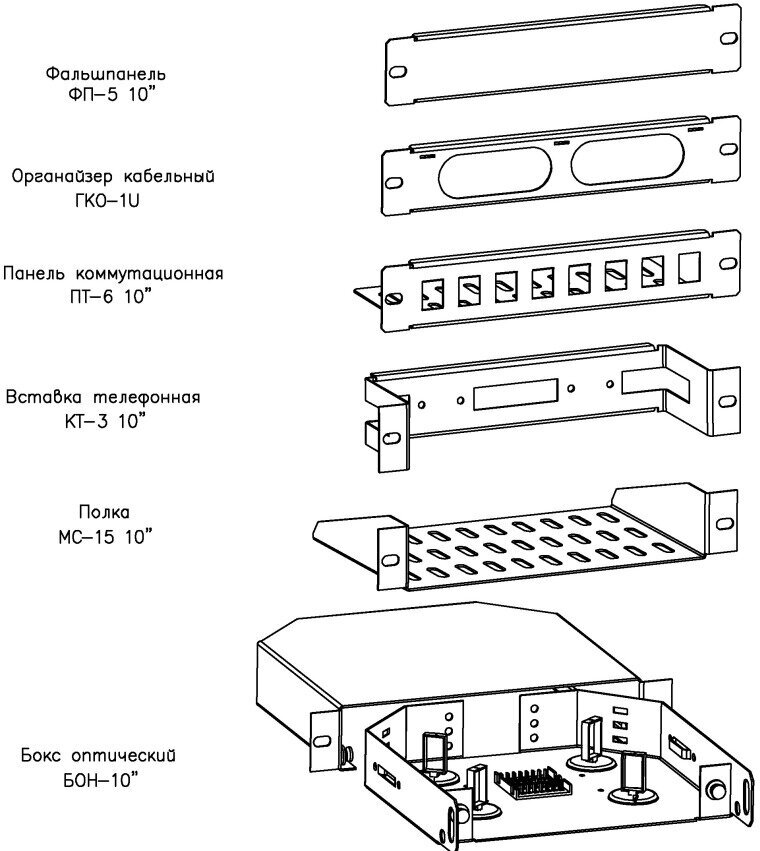 Фальшпанель
ФП–5 10"

Органайзер кабельный
ГКО–1U

Панель коммутационная
ПТ–6 10"

Вставка телефонная
КТ–3 10"

Полка
МС–15 10"

Бокс оптический
БОН–10"