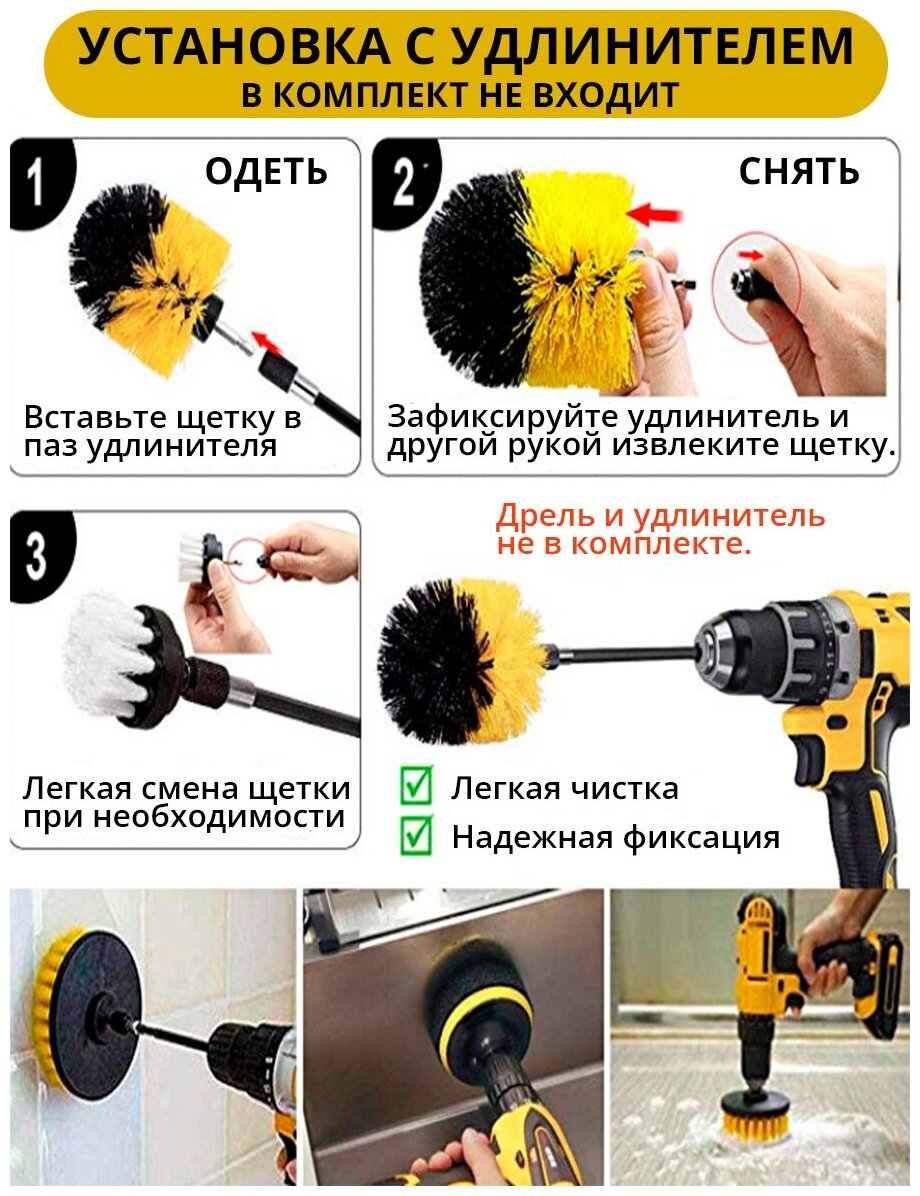 УСТАНОВКА С УДЛИНИТЕЛЕМ
В КОМПЛЕКТ НЕ ВХОДИТ

1
ОДЕТЬ
Вставьте щетку в паз удлинителя

2
СНЯТЬ
Зафиксируйте удлинитель и другой рукой извлеките щетку.

3
Легкая смена щетки при необходимости

Дрель и удлинитель не в комплекте.

Легкая чистка
Надежная фиксация