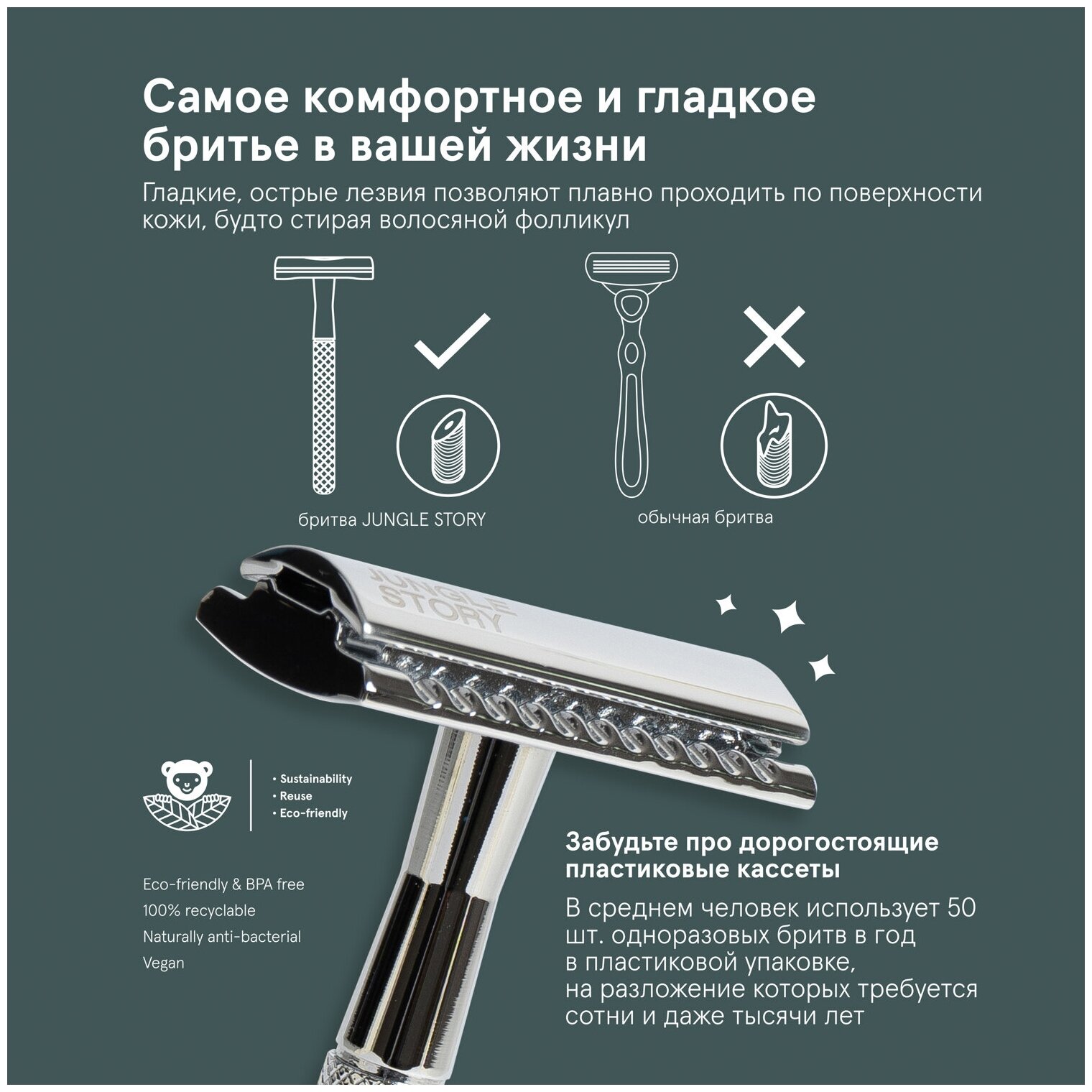 Самое комфортное и гладкое бритье в вашей жизни

Гладкие, острые лезвия позволяют плавно проходить по поверхности кожи, будто стирая волосяной фолликул

бритва JUNGLE STORY

обычная бритва

JUNGLE STORY

• Sustainability
• Reuse
• Eco-friendly

Eco-friendly & BPA free
100% recyclable
Naturally anti-bacterial
Vegan

Забудьте про дорогостоящие пластиковые кассеты

В среднем человек использует 50 шт. одноразовых бритв в год в пластиковой упаковке, на разложение которых требуется сотни и даже тысячи лет