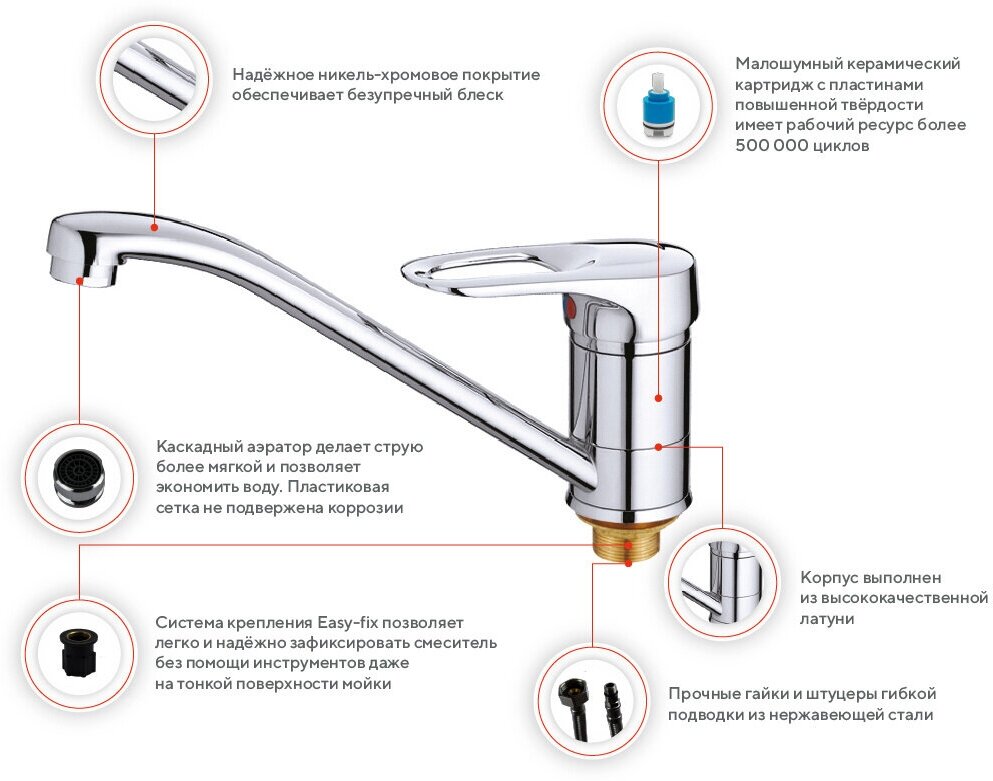 Надёжное никель-хромовое покрытие обеспечивает безупречный блеск

Малошумный керамический картридж с пластинами повышенной твёрдости имеет рабочий ресурс более 500 000 циклов

Каскадный аэратор делает струю более мягкой и позволяет экономить воду. Пластиковая сетка не подвержена коррозии

Корпус выполнен из высококачественной латуни

Система крепления Easy-fix позволяет легко и надёжно зафиксировать смеситель без помощи инструментов даже на тонкой поверхности мойки

Прочные гайки и штуцеры гибкой подводки из нержавеющей стали