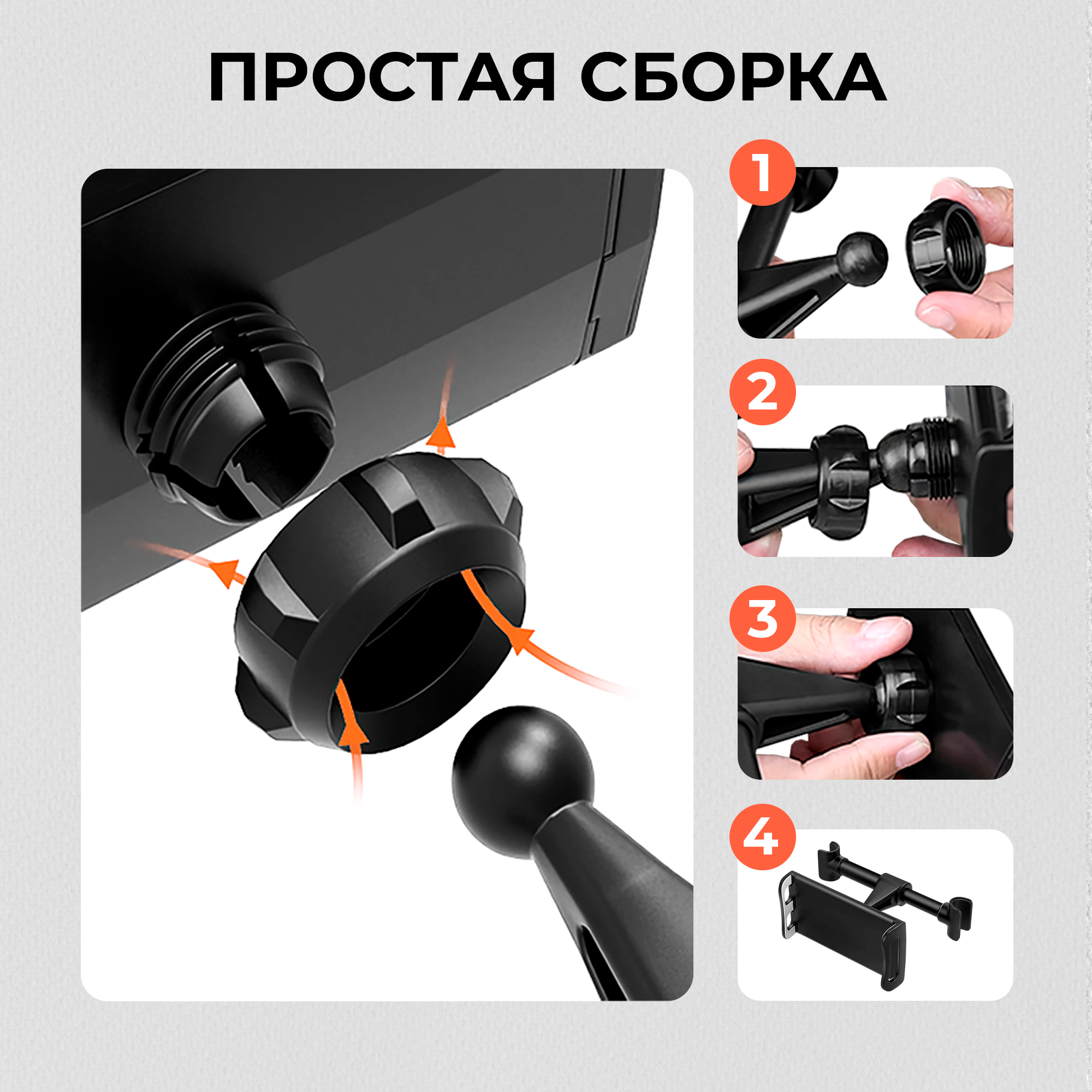 ПРОСТАЯ СБОРКА

1

2

3

4