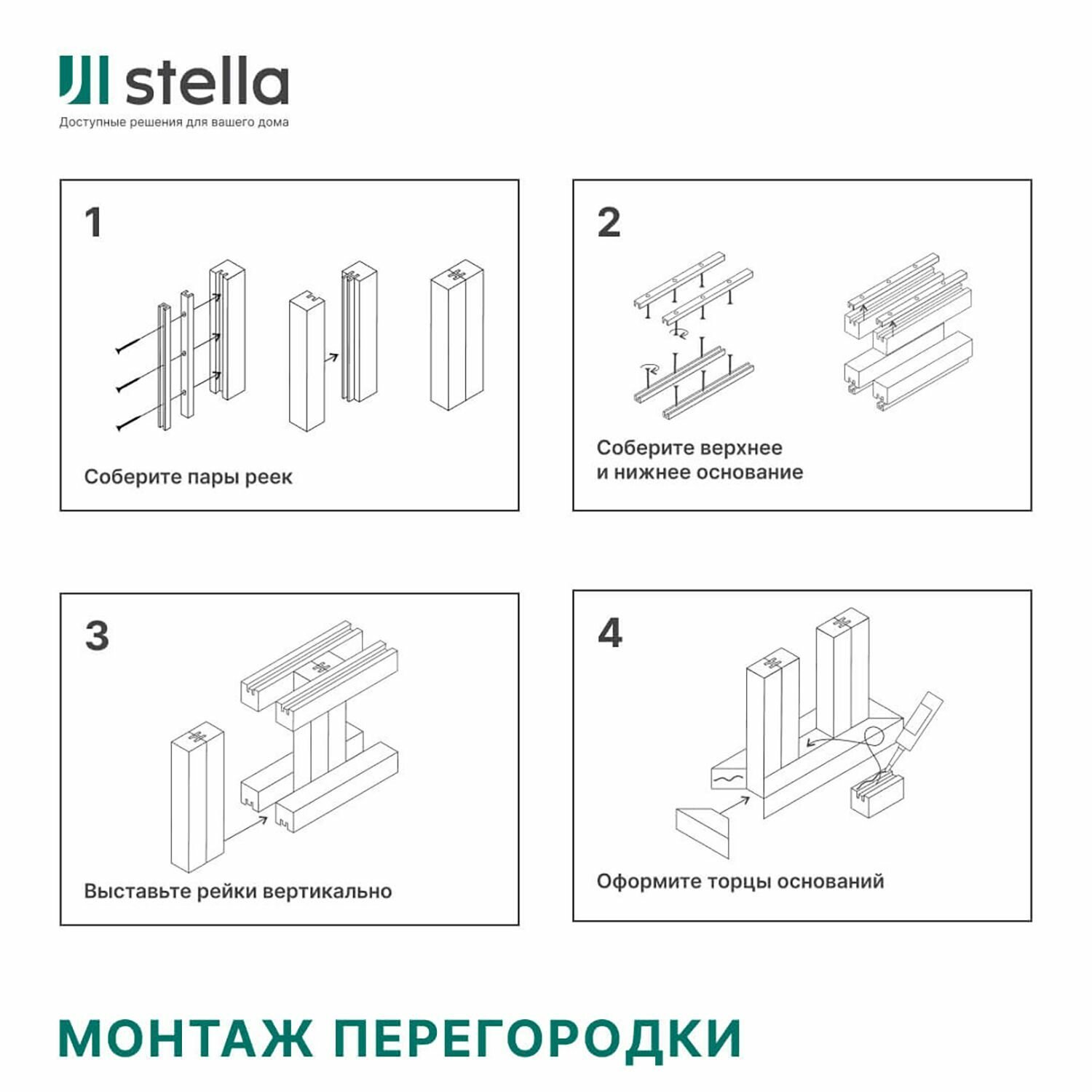 stella
Доступные решения для вашего дома

1

Соберите пары реек

2

Соберите верхнее и нижнее основание

3

Выставьте рейки вертикально

4

Оформите торцы оснований

МОНТАЖ ПЕРЕГОРОДКИ