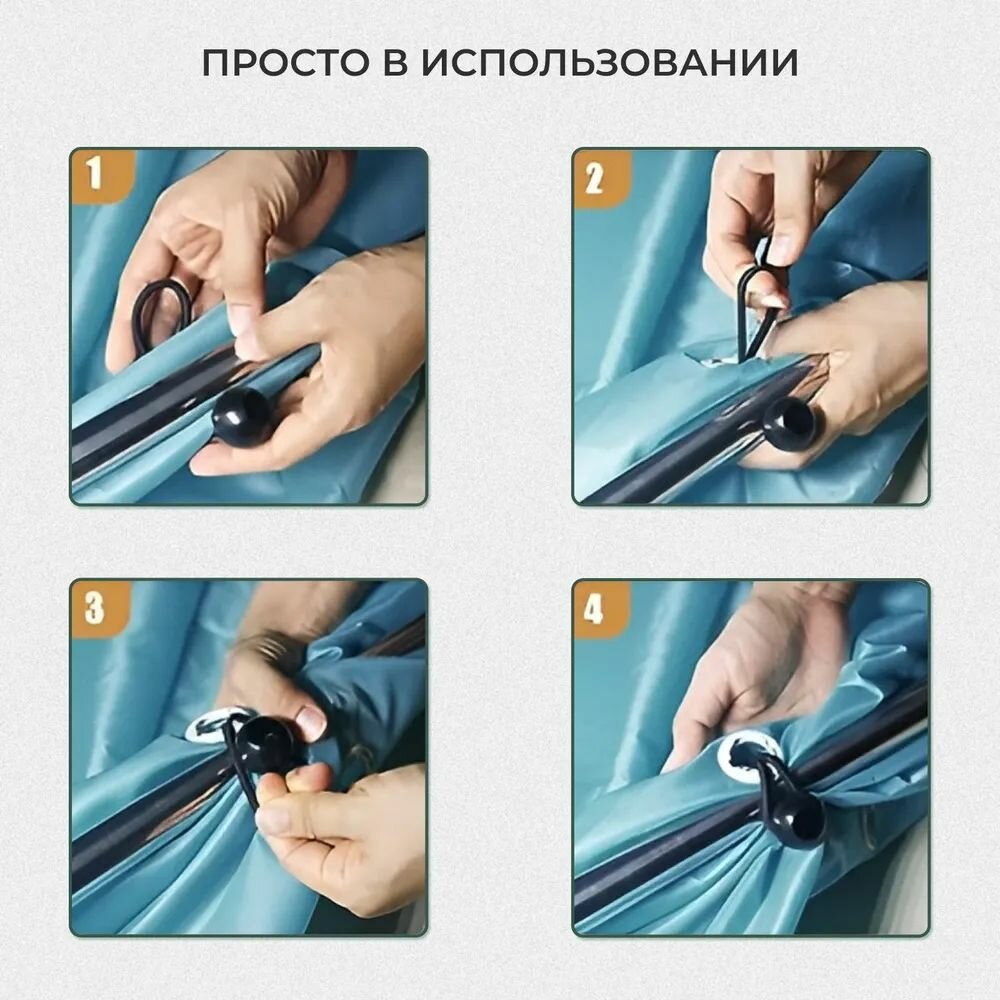 ПРОСТО В ИСПОЛЬЗОВАНИИ

1

2

3

4