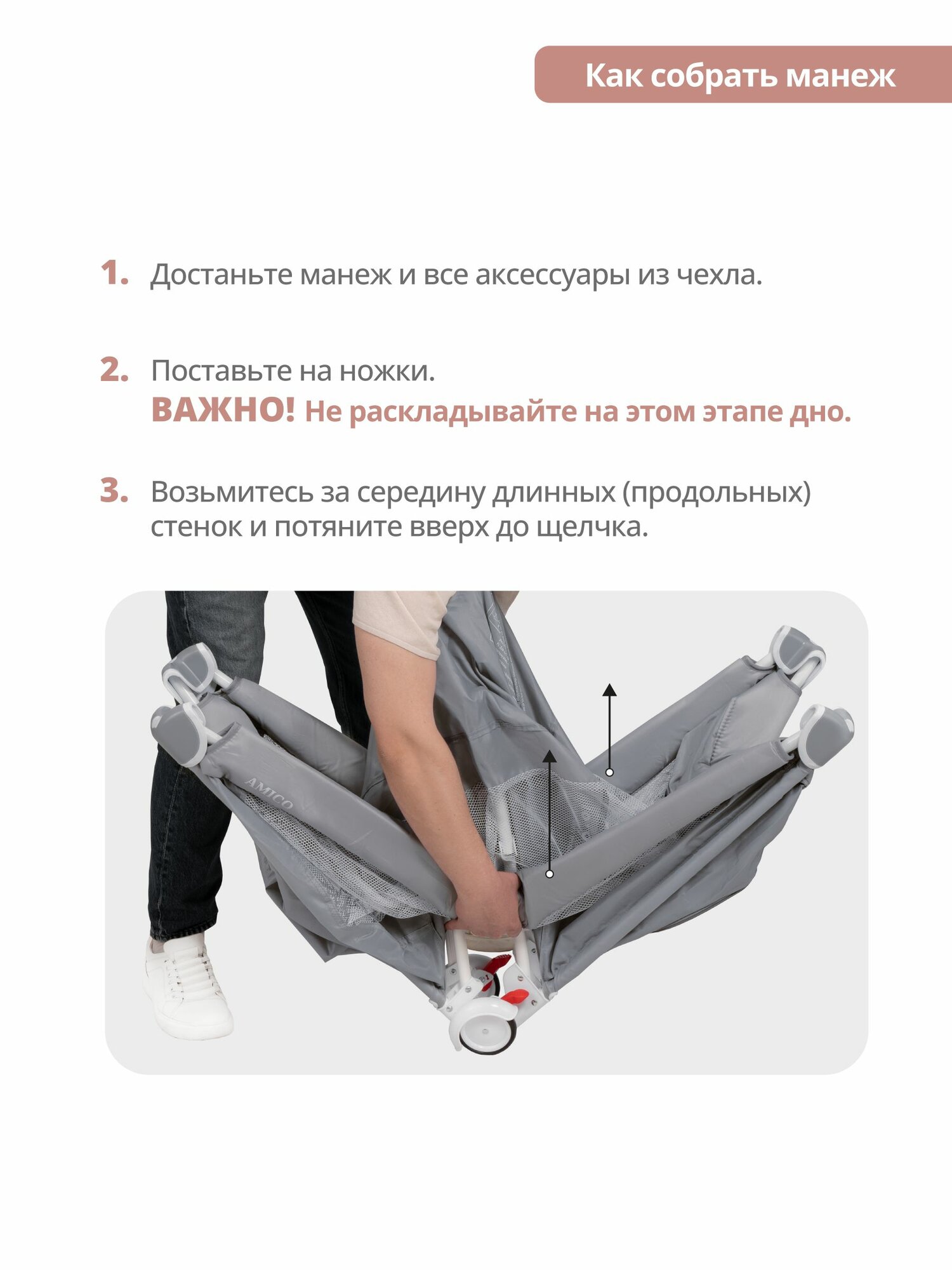 Как собрать манеж

1. Достаньте манеж и все аксессуары из чехла.

2. Поставьте на ножки.
ВАЖНО! Не раскладывайте на этом этапе дно.

3. Возьмитесь за середину длинных (продольных) стенок и потяните вверх до щелчка.

AMICO