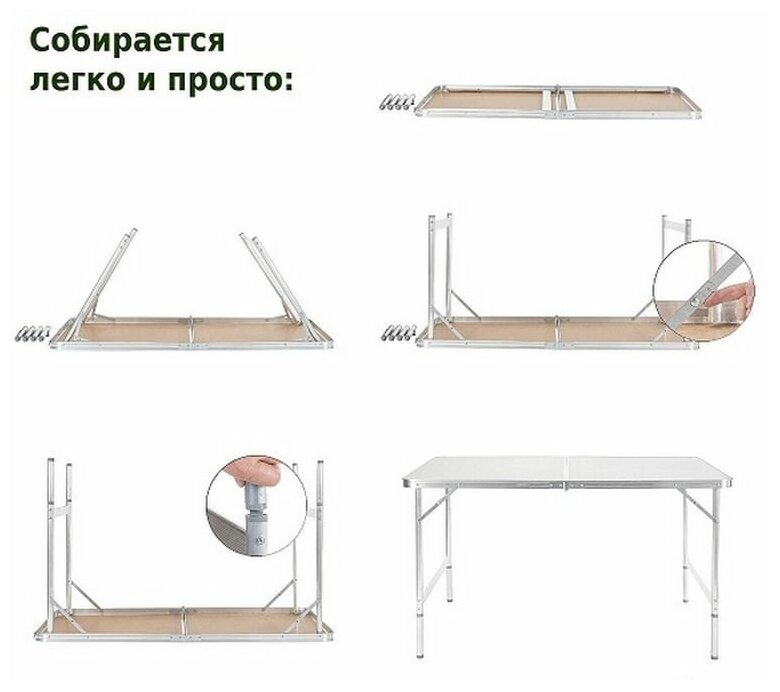 Собирается легко и просто: