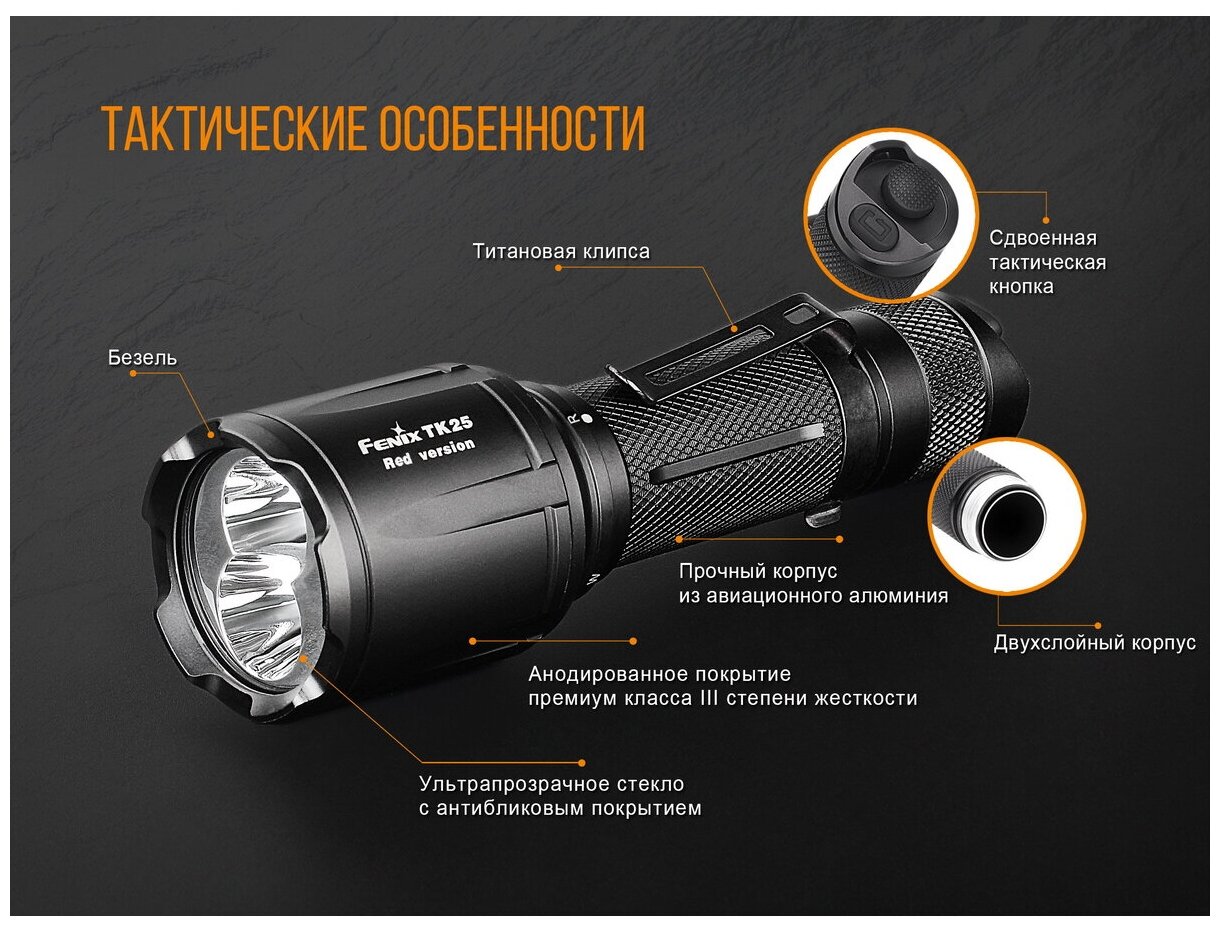 ТАКТИЧЕСКИЕ ОСОБЕННОСТИ

Титановая клипса

Сдвоенная тактическая кнопка

Безель

Fenix TK25
Red version

R

Прочный корпус из авиационного алюминия

Двухслойный корпус

Анодированное покрытие премиум класса III степени жесткости

Ультрапрозрачное стекло с антибликовым покрытием