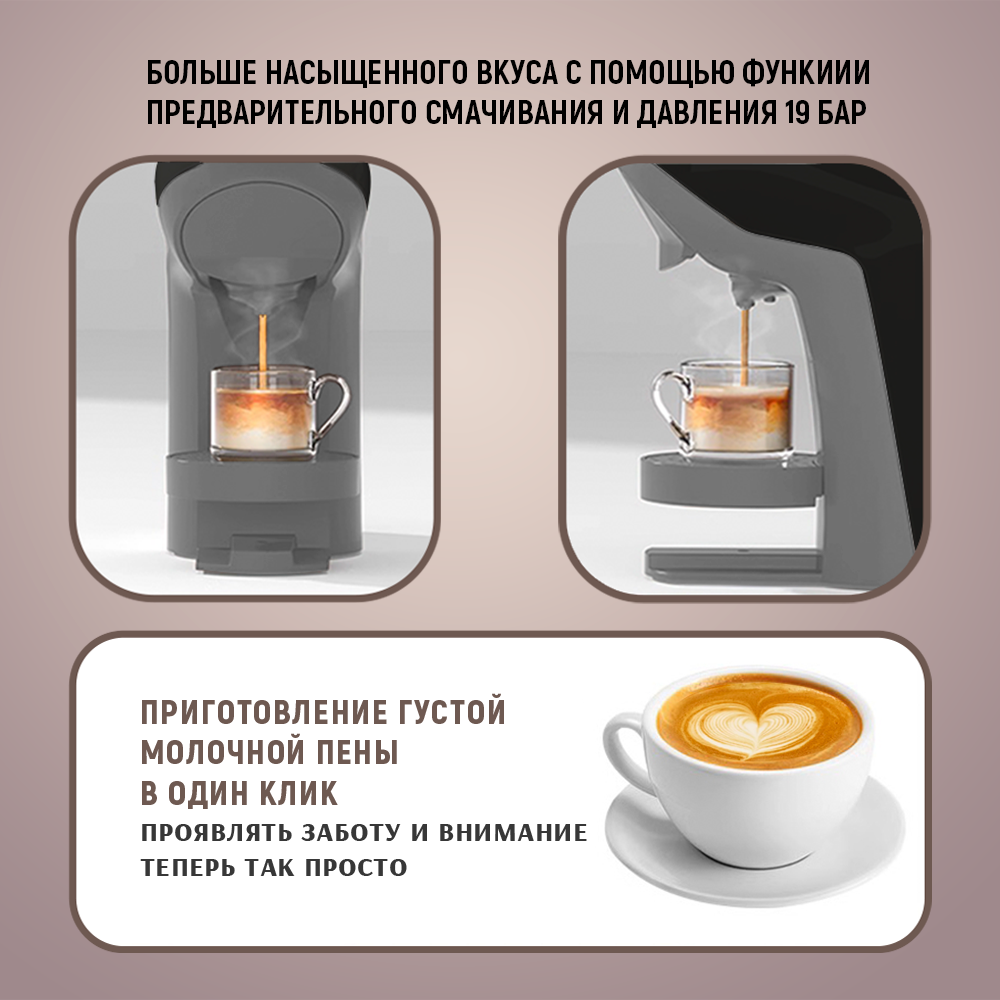 БОЛЬШЕ НАСЫЩЕННОГО ВКУСА С ПОМОЩЬЮ ФУНКИИИ ПРЕДВАРИТЕЛЬНОГО СМАЧИВАНИЯ И ДАВЛЕНИЯ 19 БАР

ПРИГОТОВЛЕНИЕ ГУСТОЙ МОЛОЧНОЙ ПЕНЫ В ОДИН КЛИК

ПРОЯВЛЯТЬ ЗАБОТУ И ВНИМАНИЕ ТЕПЕРЬ ТАК ПРОСТО