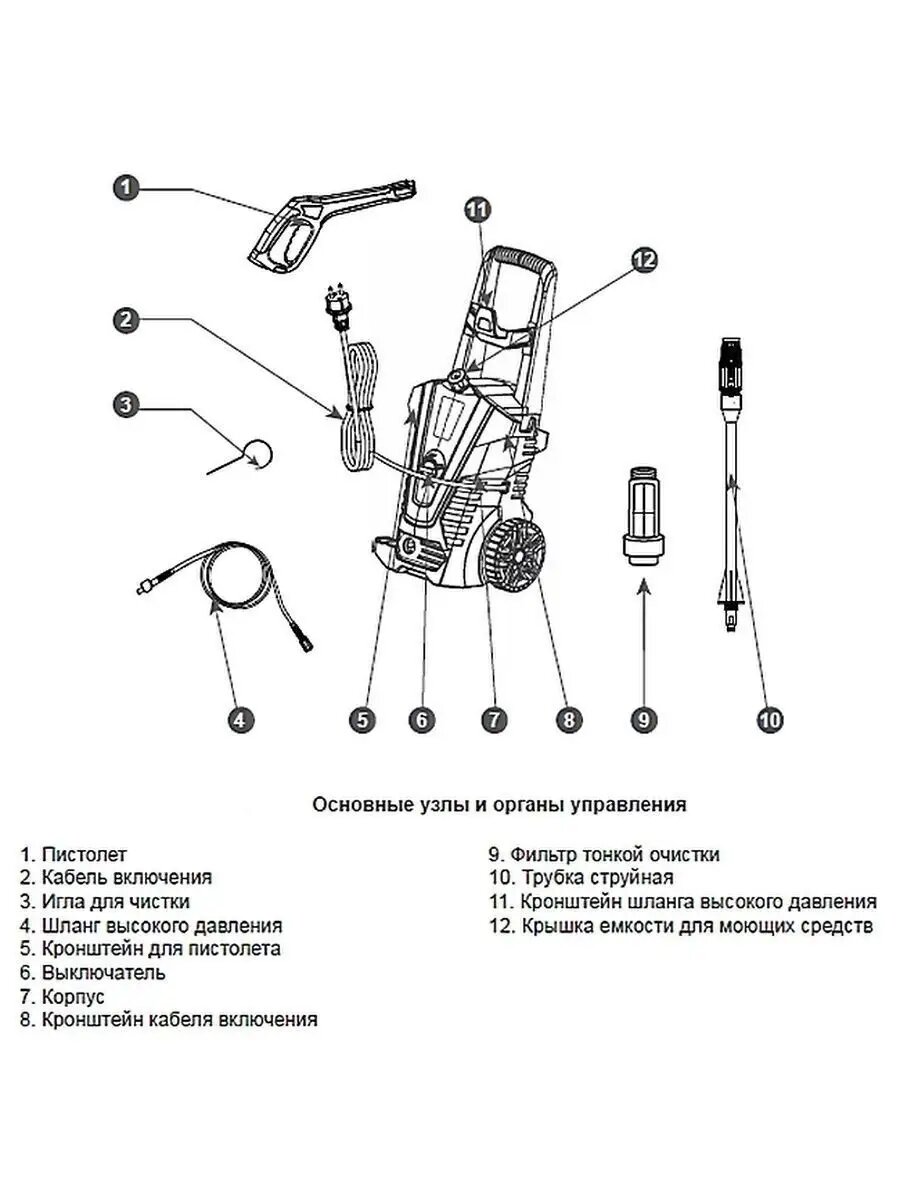 1

11

12

2

3

4

5

6

7

8

9

10

Основные узлы и органы управления

1. Пистолет
2. Кабель включения
3. Игла для чистки
4. Шланг высокого давления
5. Кронштейн для пистолета
6. Выключатель
7. Корпус
8. Кронштейн кабеля включения

9. Фильтр тонкой очистки
10. Трубка струйная
11. Кронштейн шланга высокого давления
12. Крышка емкости для моющих средств