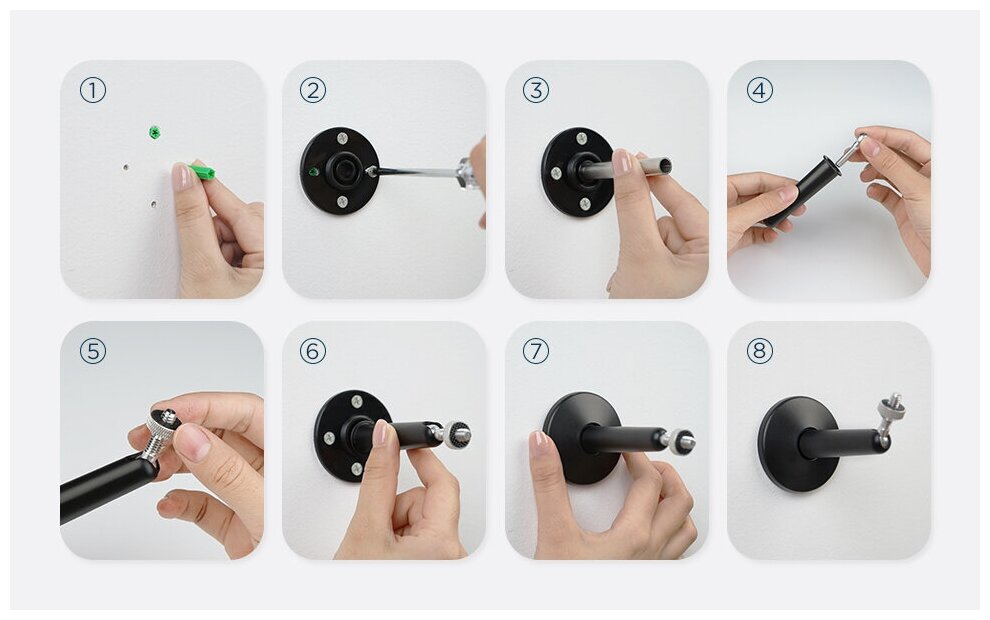 ①

②

③

④

⑤

⑥

⑦

⑧