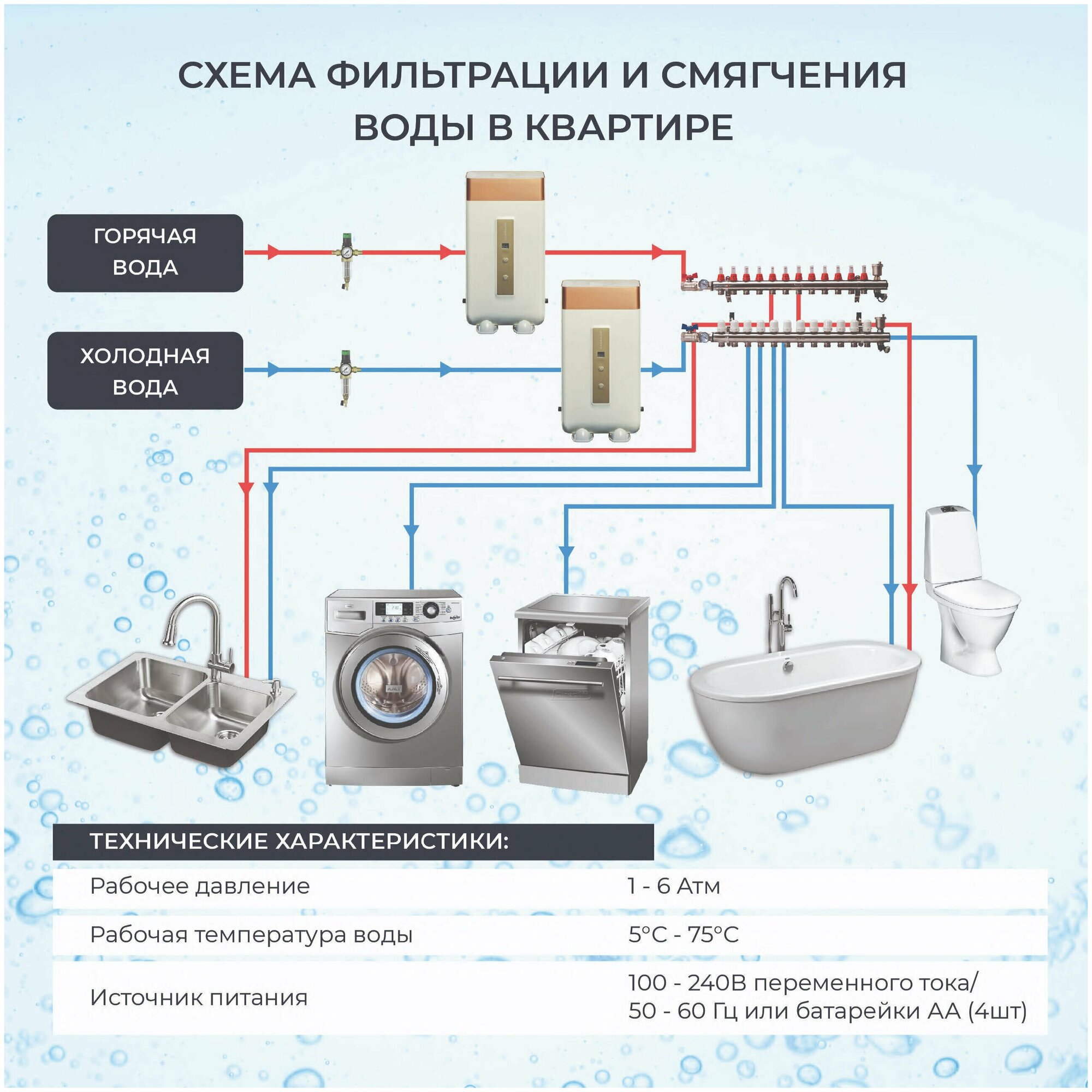 СХЕМА ФИЛЬТРАЦИИ И СМЯГЧЕНИЯ ВОДЫ В КВАРТИРЕ

ГОРЯЧАЯ ВОДА

ХОЛОДНАЯ ВОДА

ТЕХНИЧЕСКИЕ ХАРАКТЕРИСТИКИ:

| | |
|---|---|
| Рабочее давление | 1 - 6 Атм |
| Рабочая температура воды | 5°C - 75°C |
| Источник питания | 100 - 240В переменного тока/ 50 - 60 Гц или батарейки АА (4шт) |