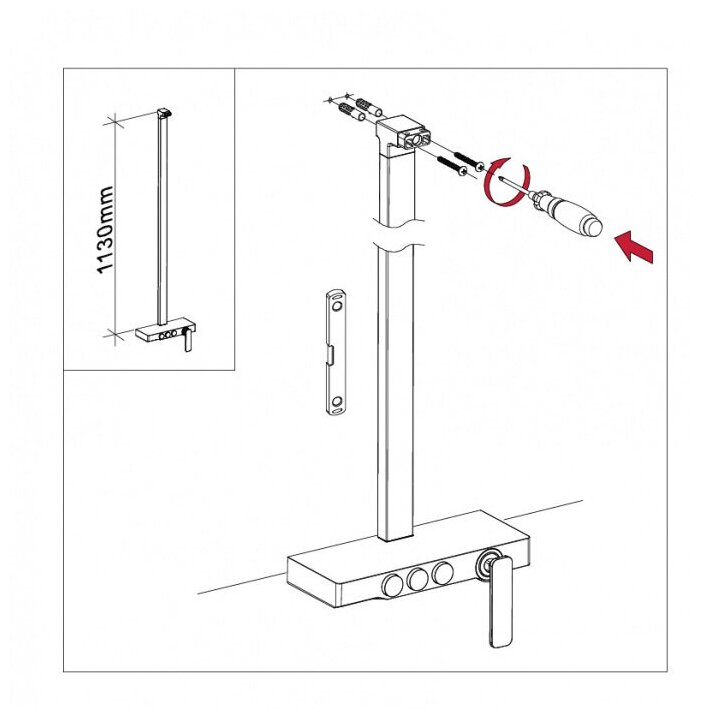 1130mm