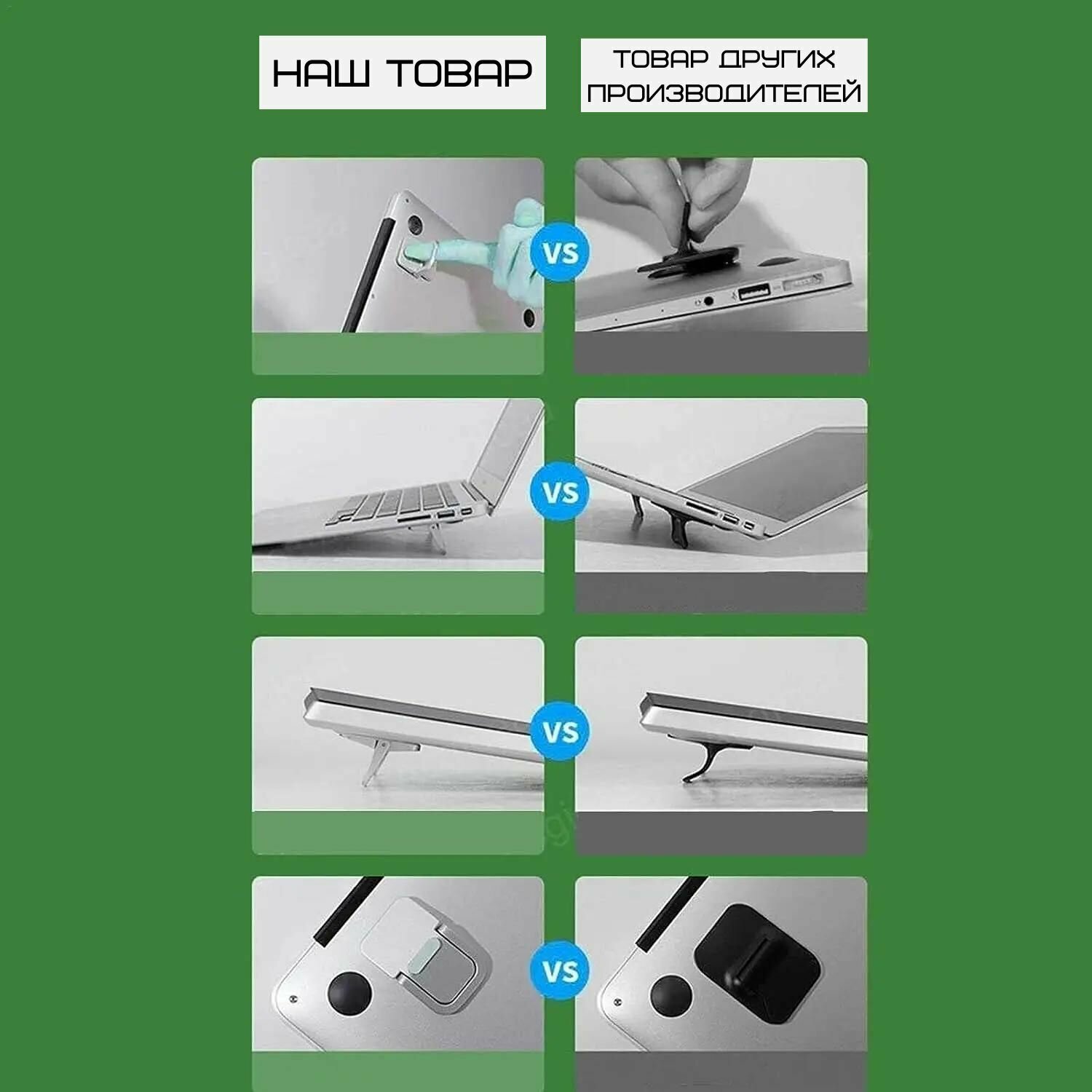 НАШ ТОВАР

ТОВАР ДРУГИХ ПРОИЗВОДИТЕЛЕЙ

VS

VS

VS

VS