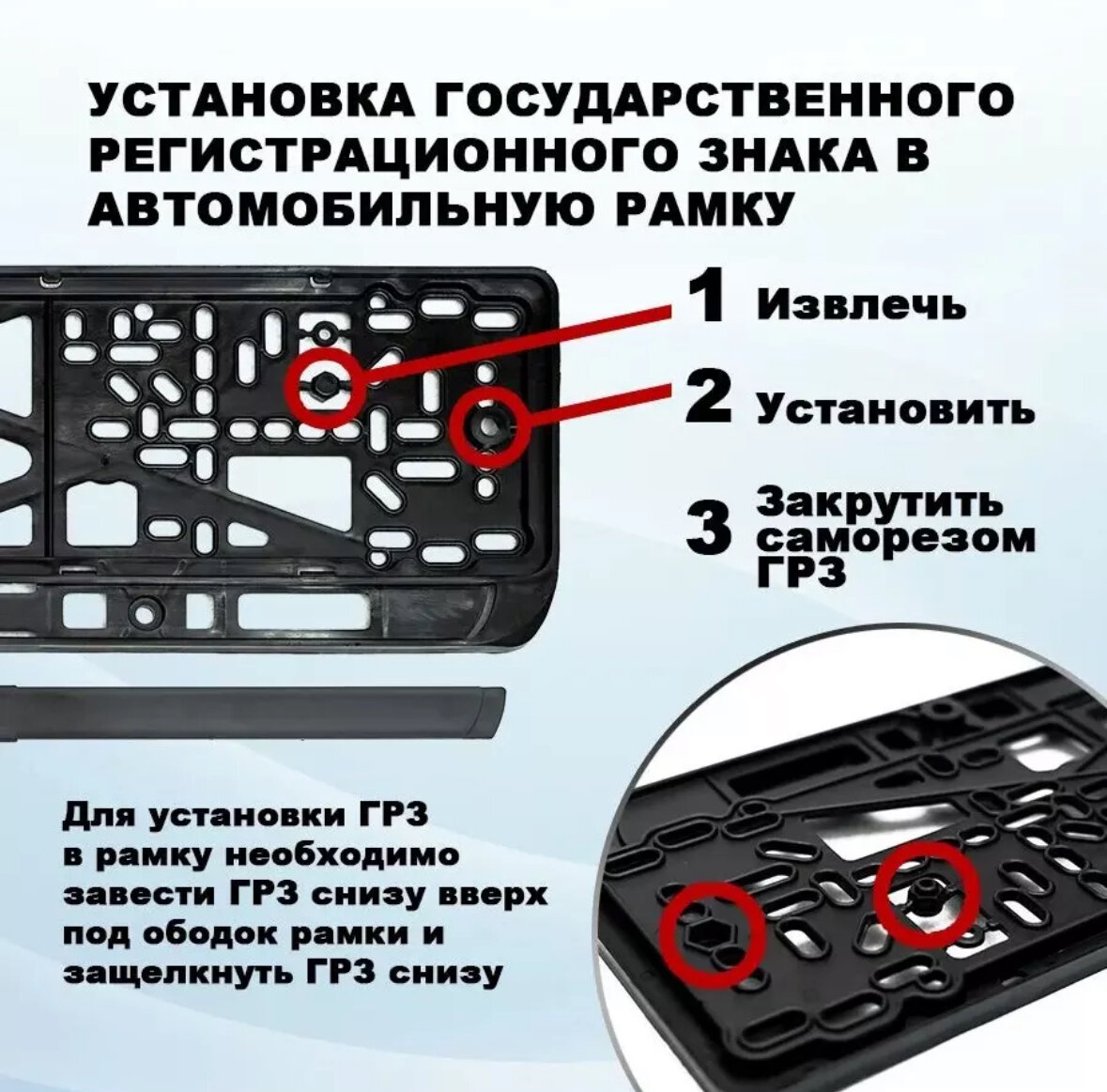 УСТАНОВКА ГОСУДАРСТВЕННОГО РЕГИСТРАЦИОННОГО ЗНАКА В АВТОМОБИЛЬНУЮ РАМКУ

1 Извлечь

2 Установить

3 Закрутить саморезом ГРЗ

Для установки ГРЗ в рамку необходимо завести ГРЗ снизу вверх под ободок рамки и защелкнуть ГРЗ снизу