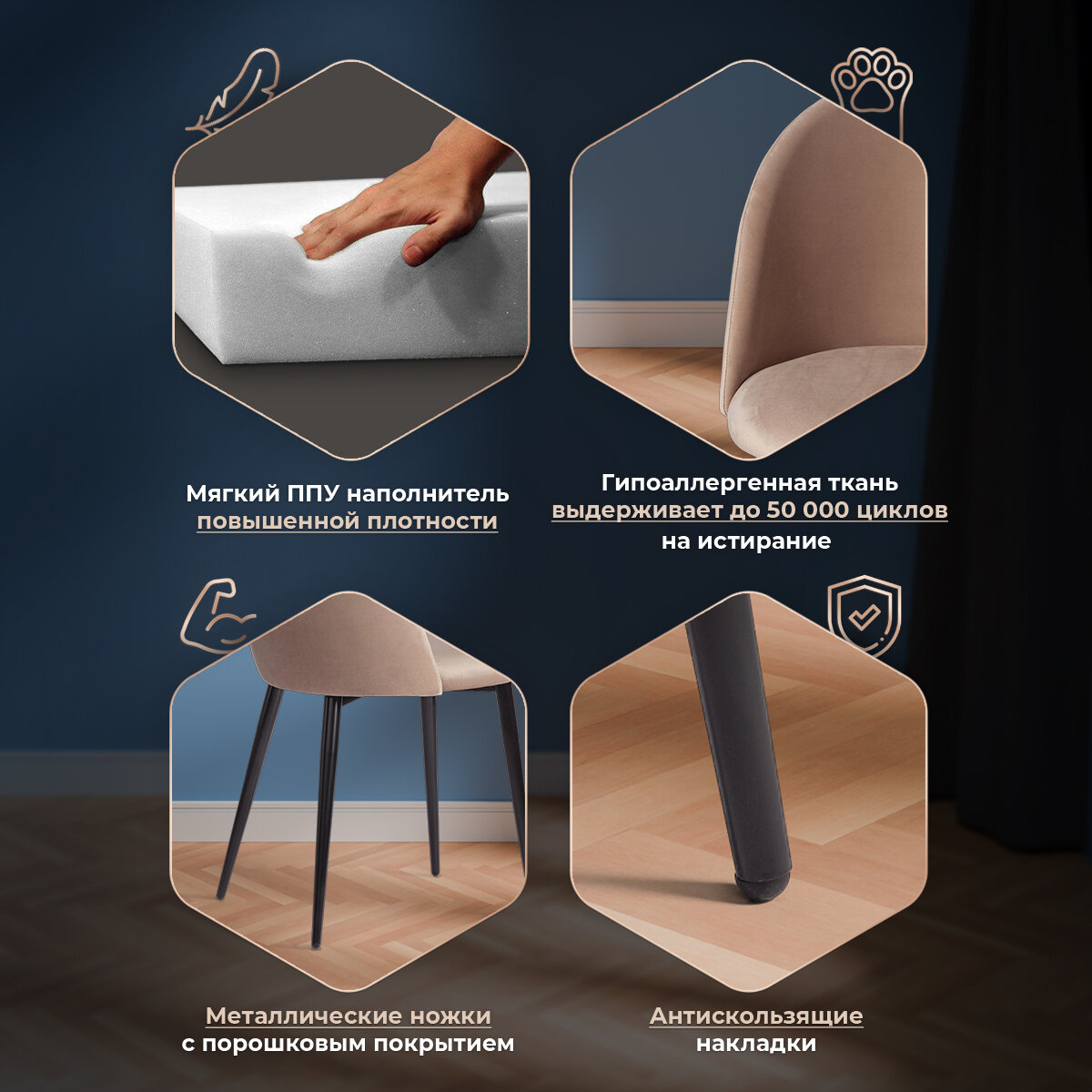 Мягкий ППУ наполнитель
повышенной плотности

Гипоаллергенная ткань
выдерживает до 50 000 циклов
на истирание

Металлические ножки
с порошковым покрытием

Антискользящие
накладки